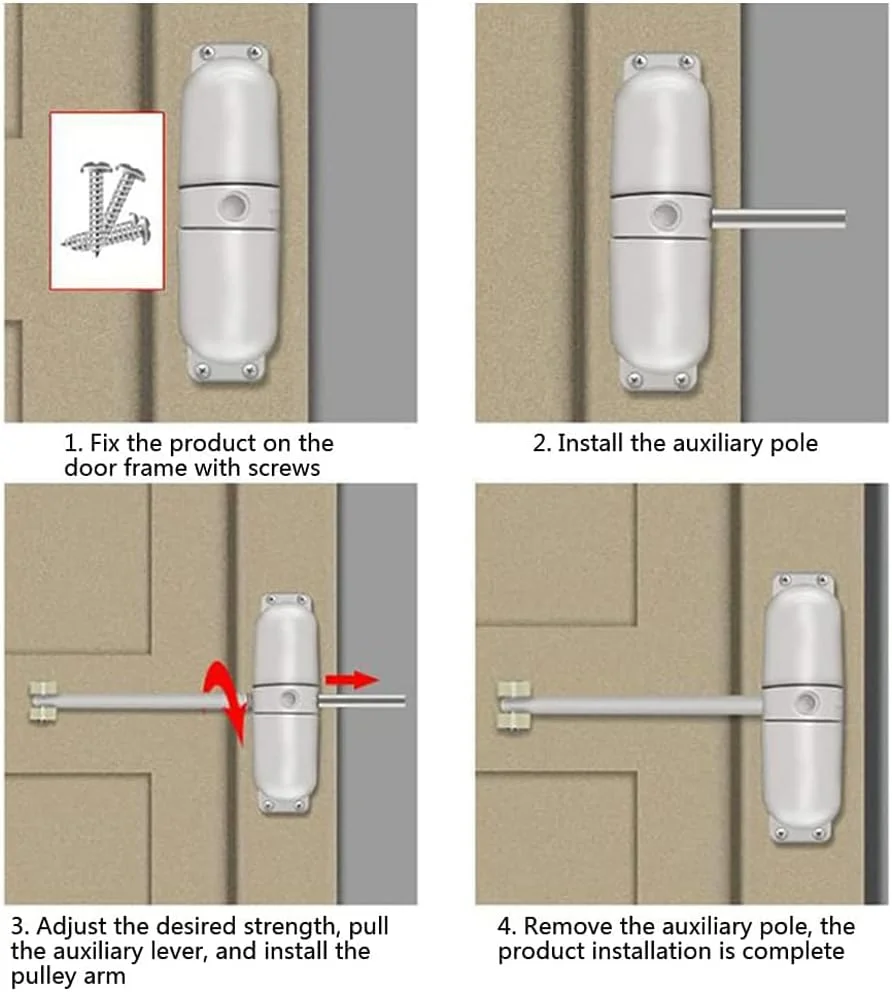 1. Fix the product on the door frame with screws

2. Install the auxiliary pole

3. Adjust the desired strength, pull the auxiliary lever, and install the pulley arm

4. Remove the auxiliary pole, the product installation is complete