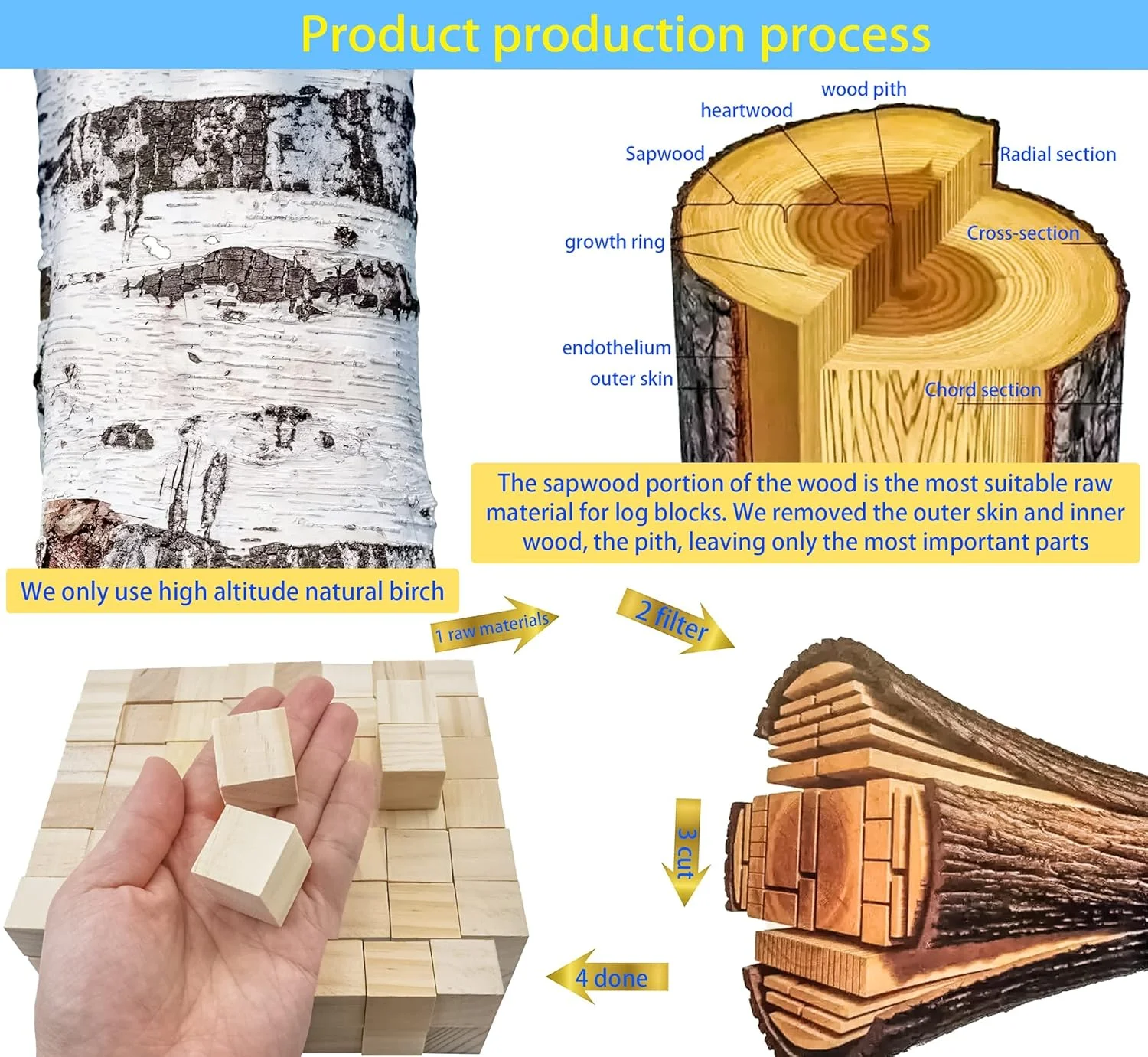 Product production process

wood pith
heartwood
Sapwood
Radial section
growth ring
Cross-section
endothelium
outer skin
Chord section

The sapwood portion of the wood is the most suitable raw material for log blocks. We removed the outer skin and inner wood, the pith, leaving only the most important parts

We only use high altitude natural birch

1 raw materials
2 filter
3 cut
4 done