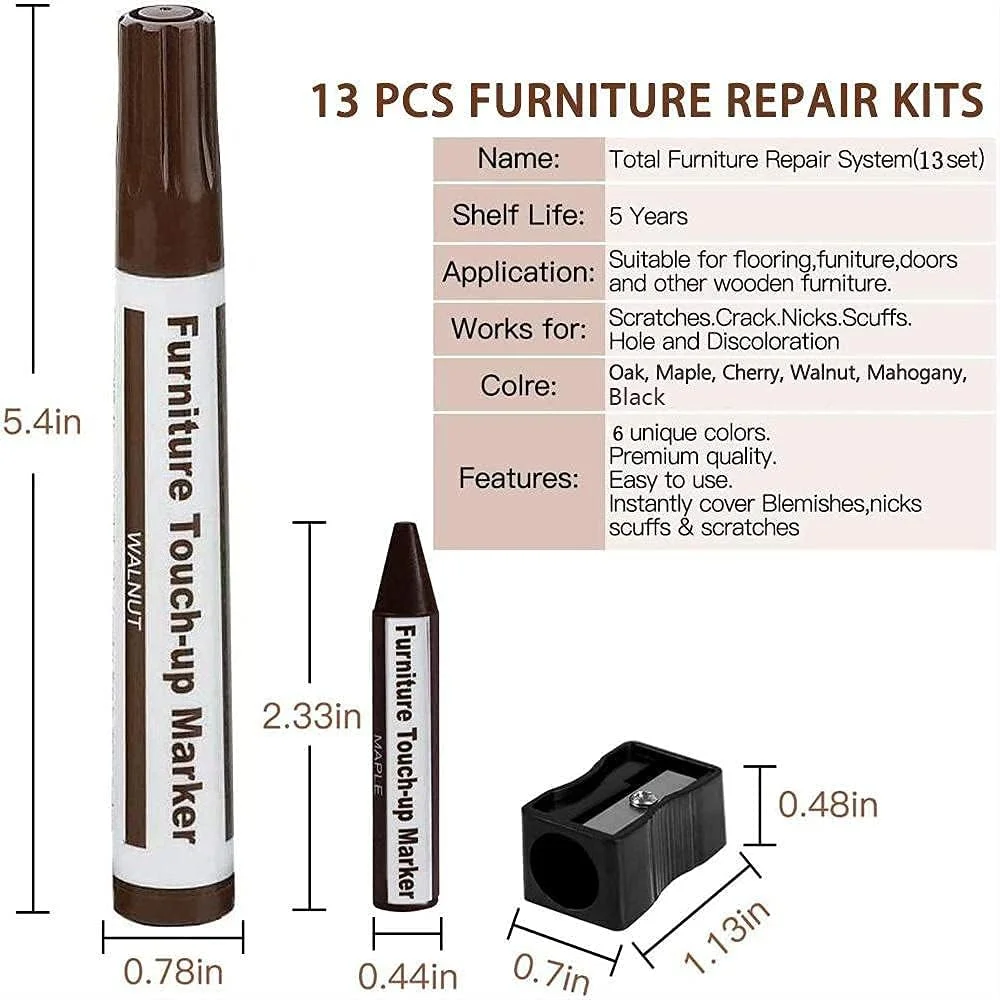 13 PCS FURNITURE REPAIR KITS

| Name: | Total Furniture Repair System(13 set) |
|---|---|
| Shelf Life: | 5 Years |
| Application: | Suitable for flooring,funiture,doors and other wooden furniture. |
| Works for: | Scratches.Crack.Nicks.Scuffs. Hole and Discoloration |
| Colre: | Oak, Maple, Cherry, Walnut, Mahogany, Black |
| Features: | 6 unique colors. Premium quality. Easy to use. Instantly cover Blemishes,nicks scuffs & scratches |

5.4in

Furniture Touch-up Marker
WALNUT

0.78in

2.33in

Furniture Touch-up Marker
MAPLE

0.44in

0.48in

0.7in

1.13in