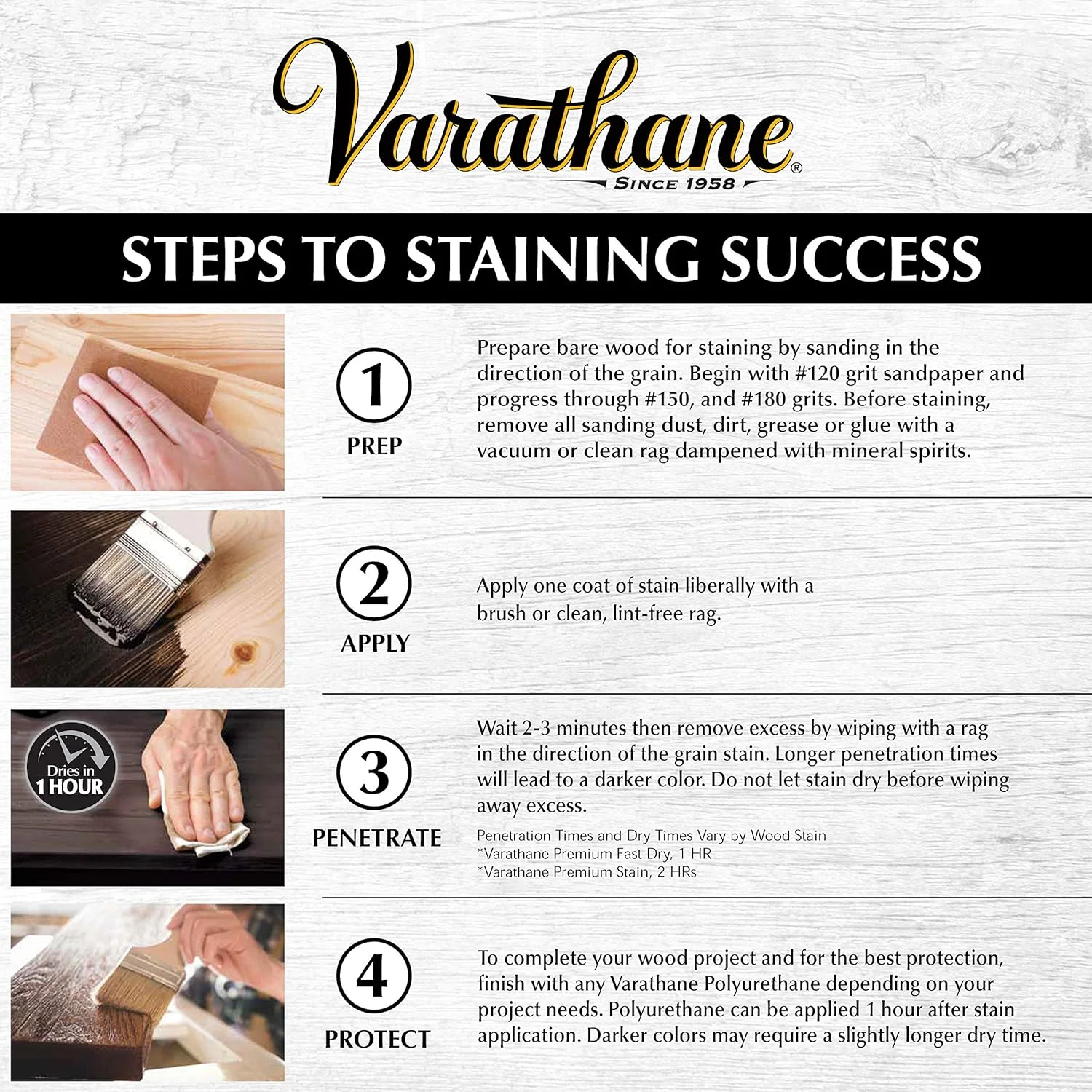 Varathane®
SINCE 1958

STEPS TO STAINING SUCCESS

1
PREP

Prepare bare wood for staining by sanding in the direction of the grain. Begin with #120 grit sandpaper and progress through #150, and #180 grits. Before staining, remove all sanding dust, dirt, grease or glue with a vacuum or clean rag dampened with mineral spirits.

2
APPLY

Apply one coat of stain liberally with a brush or clean, lint-free rag.

Dries in 1 HOUR

3
PENETRATE

Wait 2-3 minutes then remove excess by wiping with a rag in the direction of the grain stain. Longer penetration times will lead to a darker color. Do not let stain dry before wiping away excess.

Penetration Times and Dry Times Vary by Wood Stain
*Varathane Premium Fast Dry, 1 HR
*Varathane Premium Stain, 2 HRs

4
PROTECT

To complete your wood project and for the best protection, finish with any Varathane Polyurethane depending on your project needs. Polyurethane can be applied 1 hour after stain application. Darker colors may require a slightly longer dry time.