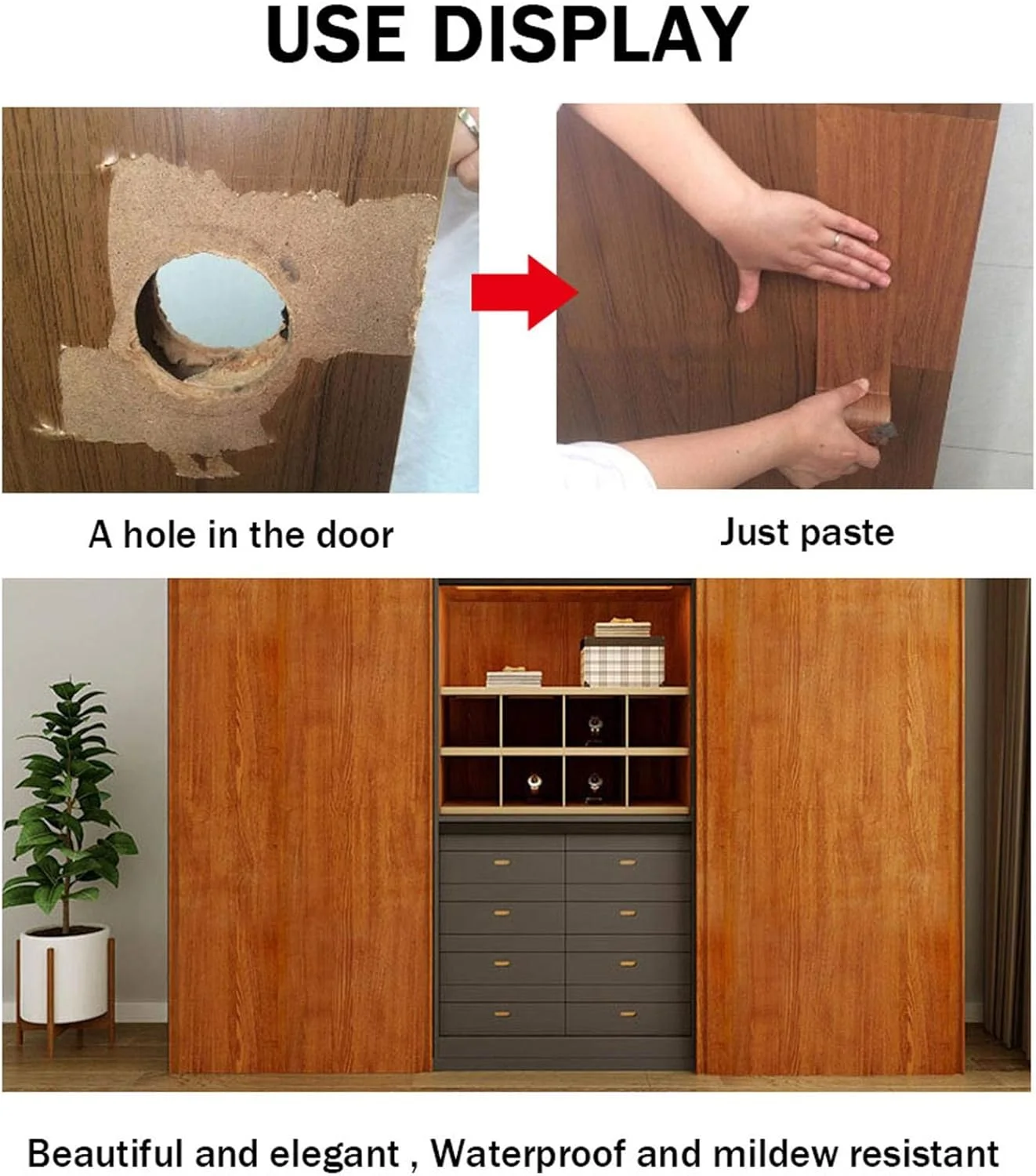 USE DISPLAY

A hole in the door

Just paste

Beautiful and elegant , Waterproof and mildew resistant