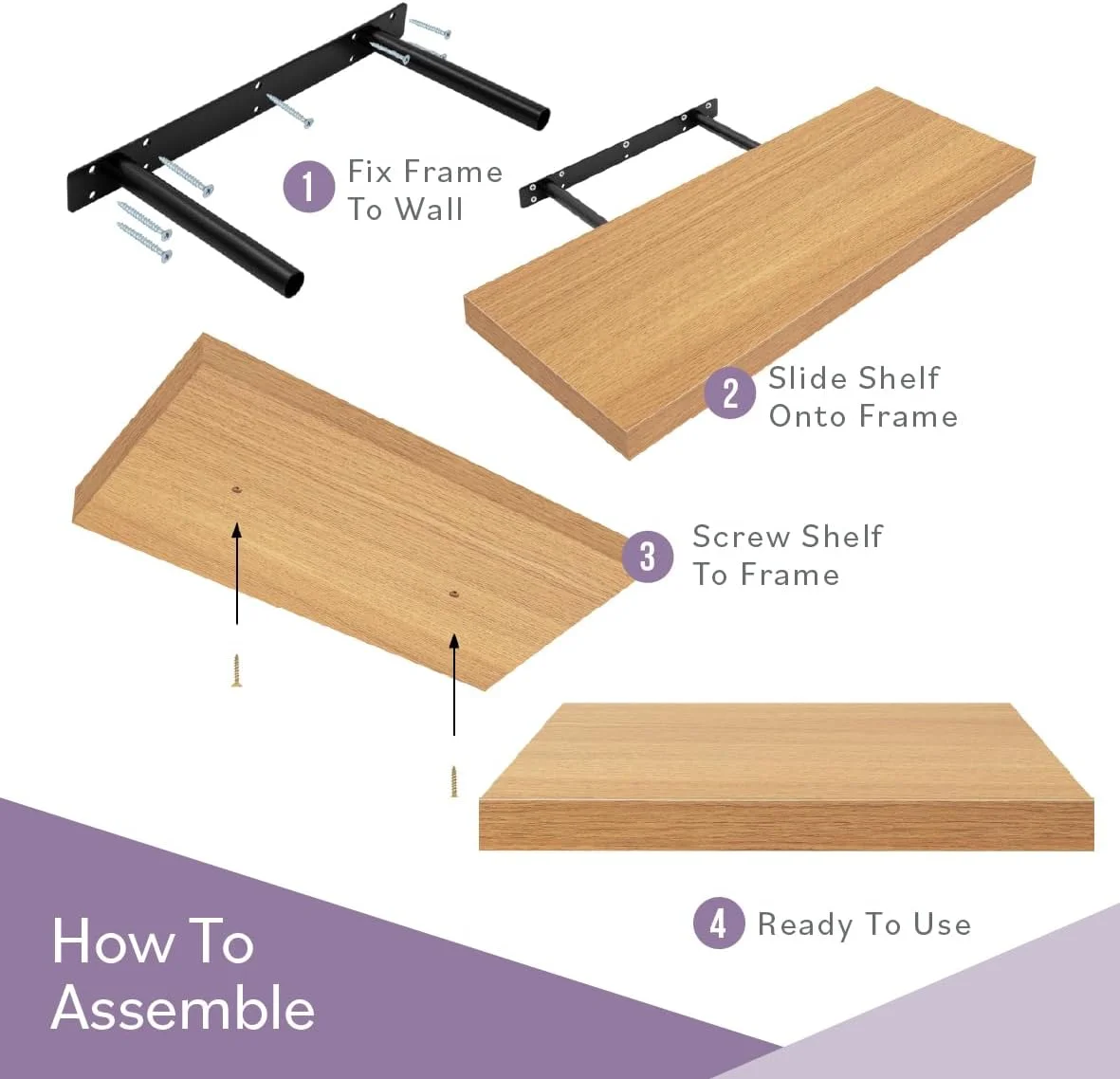 1 Fix Frame To Wall

2 Slide Shelf Onto Frame

3 Screw Shelf To Frame

4 Ready To Use

How To Assemble