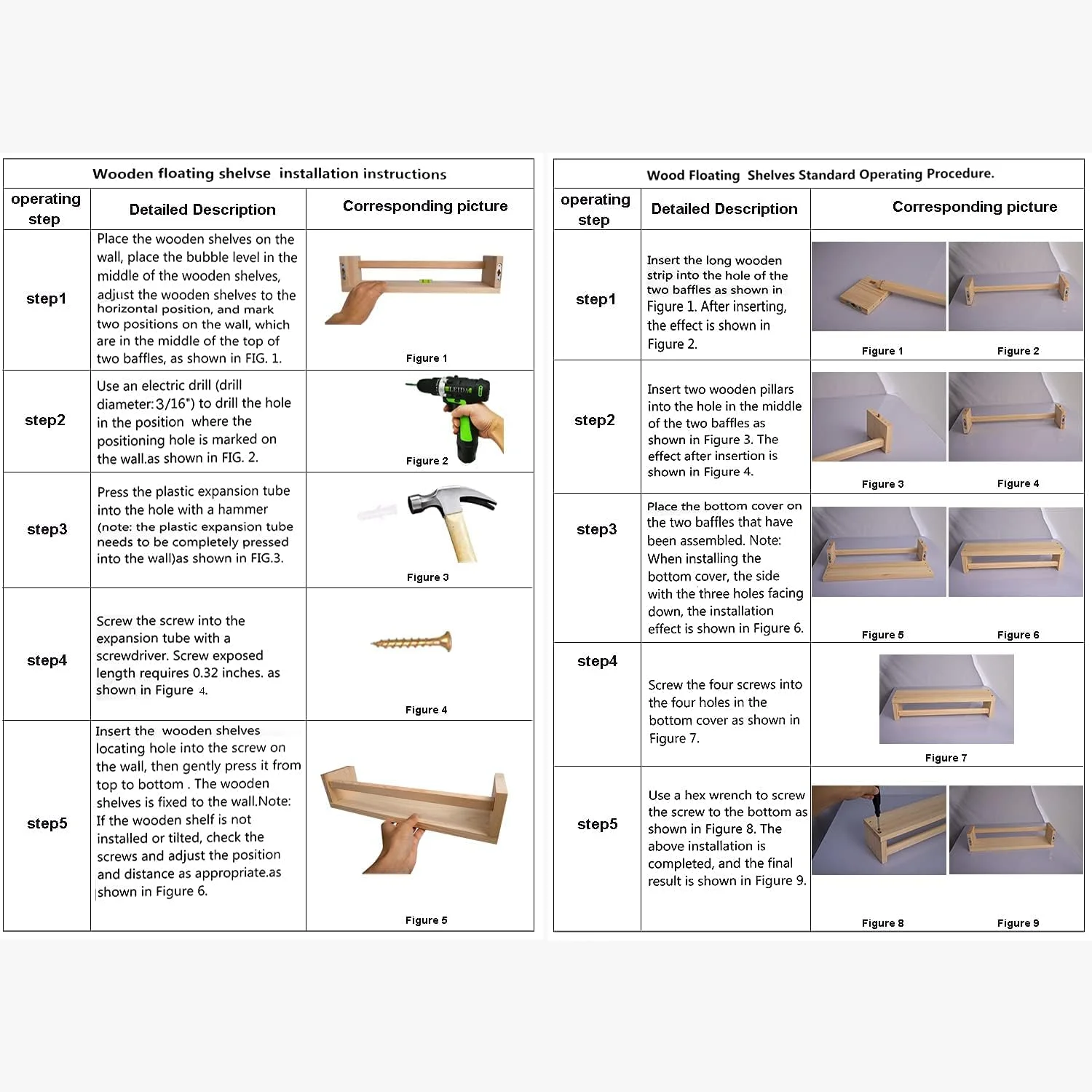 Wooden floating shelvse installation instructions

| operating step | Detailed Description | Corresponding picture |
|---|---|---|
| step1 | Place the wooden shelves on the wall, place the bubble level in the middle of the wooden shelves, adjust the wooden shelves to the horizontal position, and mark two positions on the wall, which are in the middle of the top of two baffles, as shown in FIG. 1. | Figure 1 |
| step2 | Use an electric drill (drill diameter:3/16") to drill the hole in the position where the positioning hole is marked on the wall.as shown in FIG. 2. | Figure 2 |
| step3 | Press the plastic expansion tube into the hole with a hammer (note: the plastic expansion tube needs to be completely pressed into the wall)as shown in FIG.3. | Figure 3 |
| step4 | Screw the screw into the expansion tube with a screwdriver. Screw exposed length requires 0.32 inches. as shown in Figure 4. | Figure 4 |
| step5 | Insert the wooden shelves locating hole into the screw on the wall, then gently press it from top to bottom . The wooden shelves is fixed to the wall.Note: If the wooden shelf is not installed or tilted, check the screws and adjust the position and distance as appropriate.as shown in Figure 6. | Figure 5 |

Wood Floating Shelves Standard Operating Procedure.

| operating step | Detailed Description | Corresponding picture |
|---|---|---|
| step1 | Insert the long wooden strip into the hole of the two baffles as shown in Figure 1. After inserting, the effect is shown in Figure 2. | Figure 1 Figure 2 |
| step2 | Insert two wooden pillars into the hole in the middle of the two baffles as shown in Figure 3. The effect after insertion is shown in Figure 4. | Figure 3 Figure 4 |
| step3 | Place the bottom cover on the two baffles that have been assembled. Note: When installing the bottom cover, the side with the three holes facing down, the installation effect is shown in Figure 6. | Figure 5 Figure 6 |
| step4 | Screw the four screws into the four holes in the bottom cover as shown in Figure 7. | Figure 7 |
| step5 | Use a hex wrench to screw the screw to the bottom as shown in Figure 8. The above installation is completed, and the final result is shown in Figure 9. | Figure 8 Figure 9 |