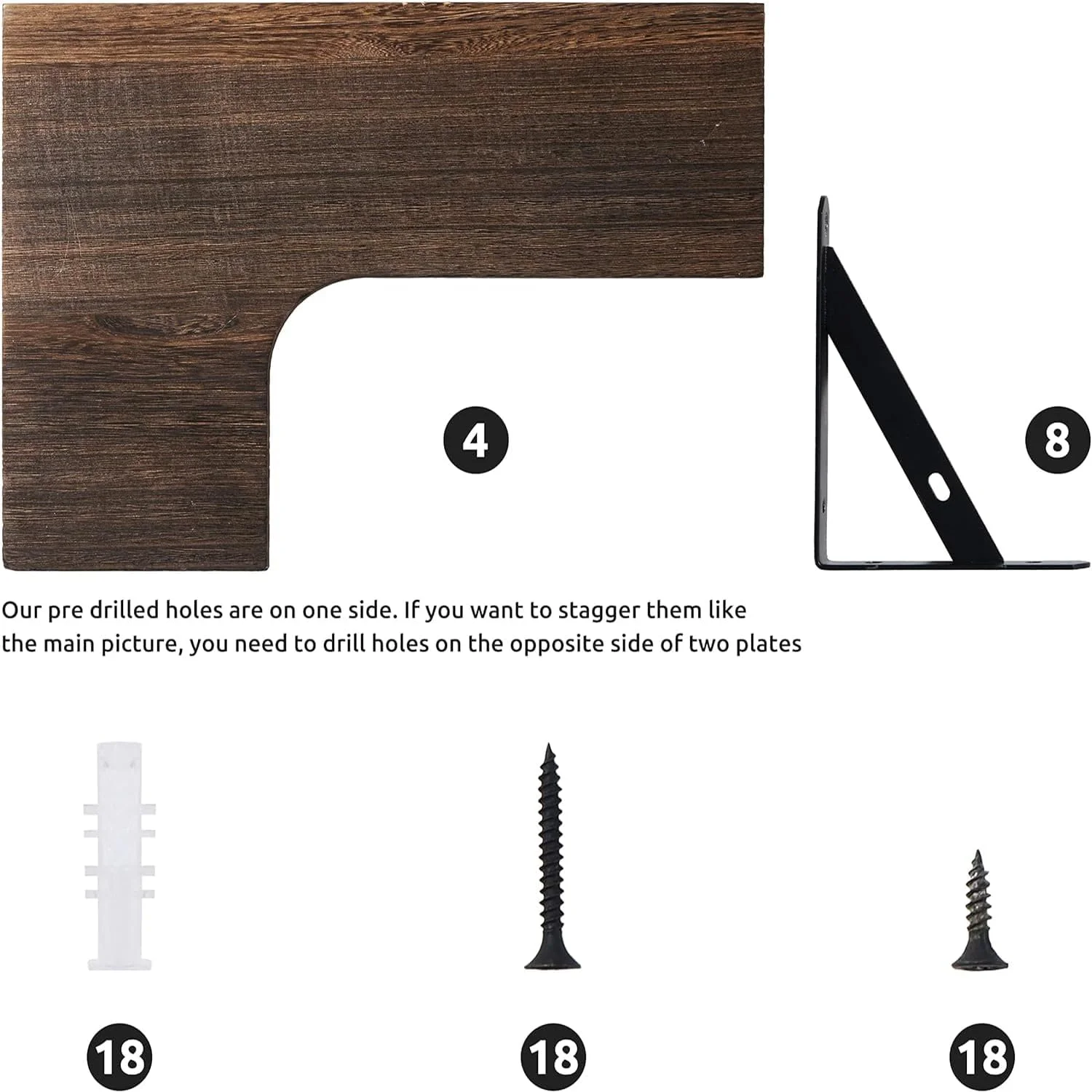 4

8

Our pre drilled holes are on one side. If you want to stagger them like the main picture, you need to drill holes on the opposite side of two plates

18

18

18