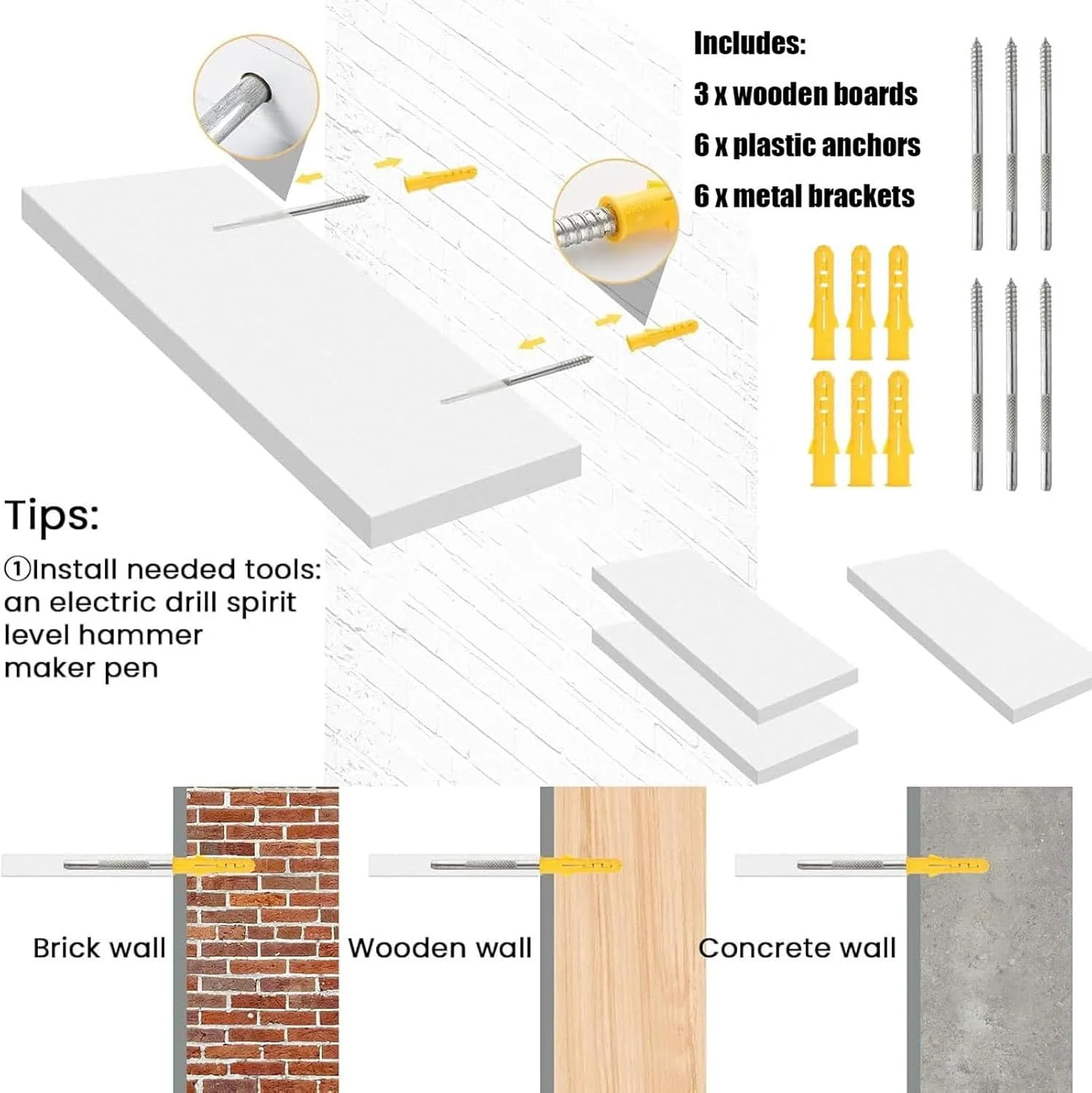 Includes:
3 x wooden boards
6 x plastic anchors
6 x metal brackets

Tips:
①Install needed tools: an electric drill spirit level hammer maker pen

Brick wall

Wooden wall

Concrete wall