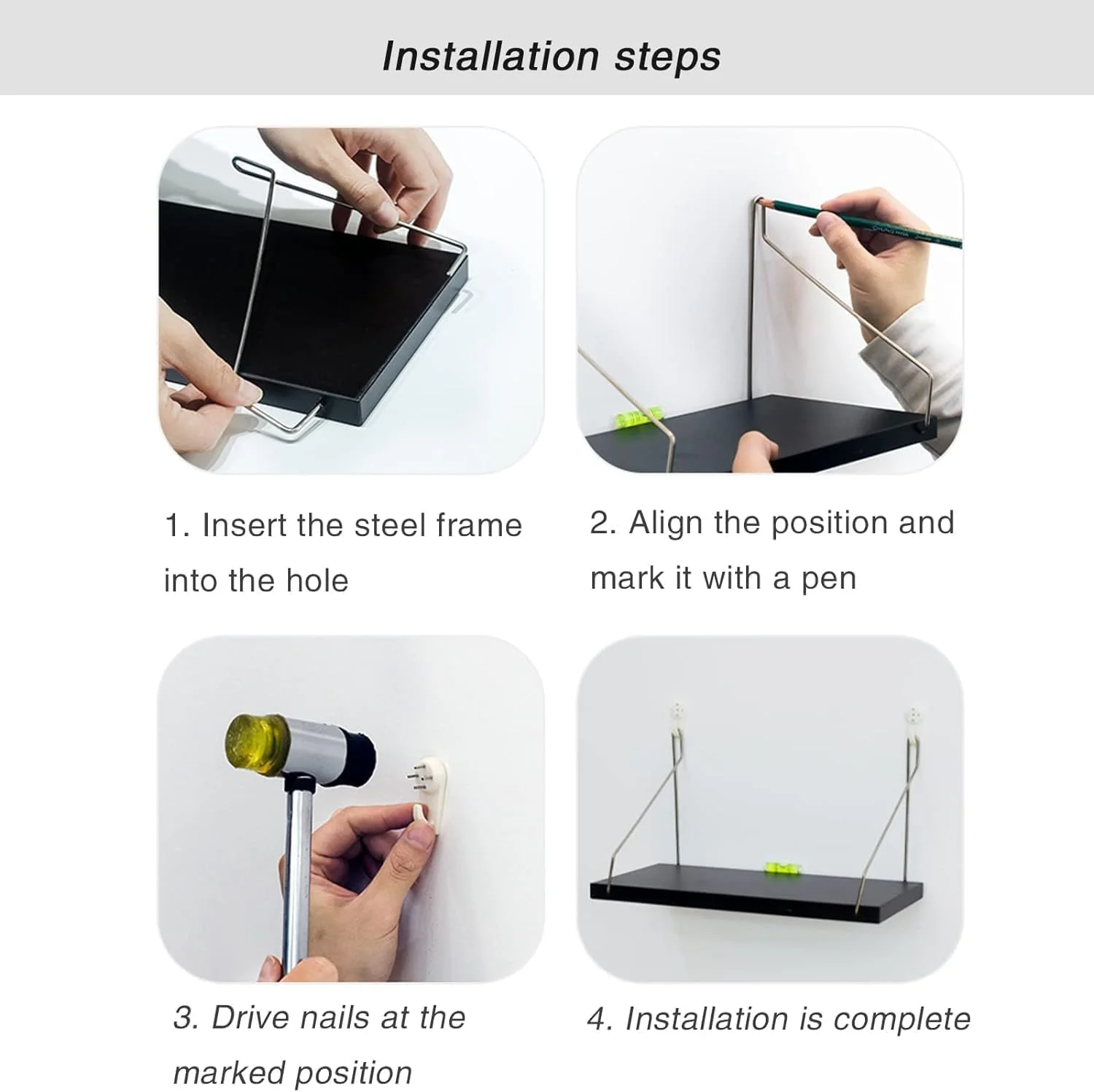 Installation steps

1. Insert the steel frame into the hole

2. Align the position and mark it with a pen

3. Drive nails at the marked position

4. Installation is complete