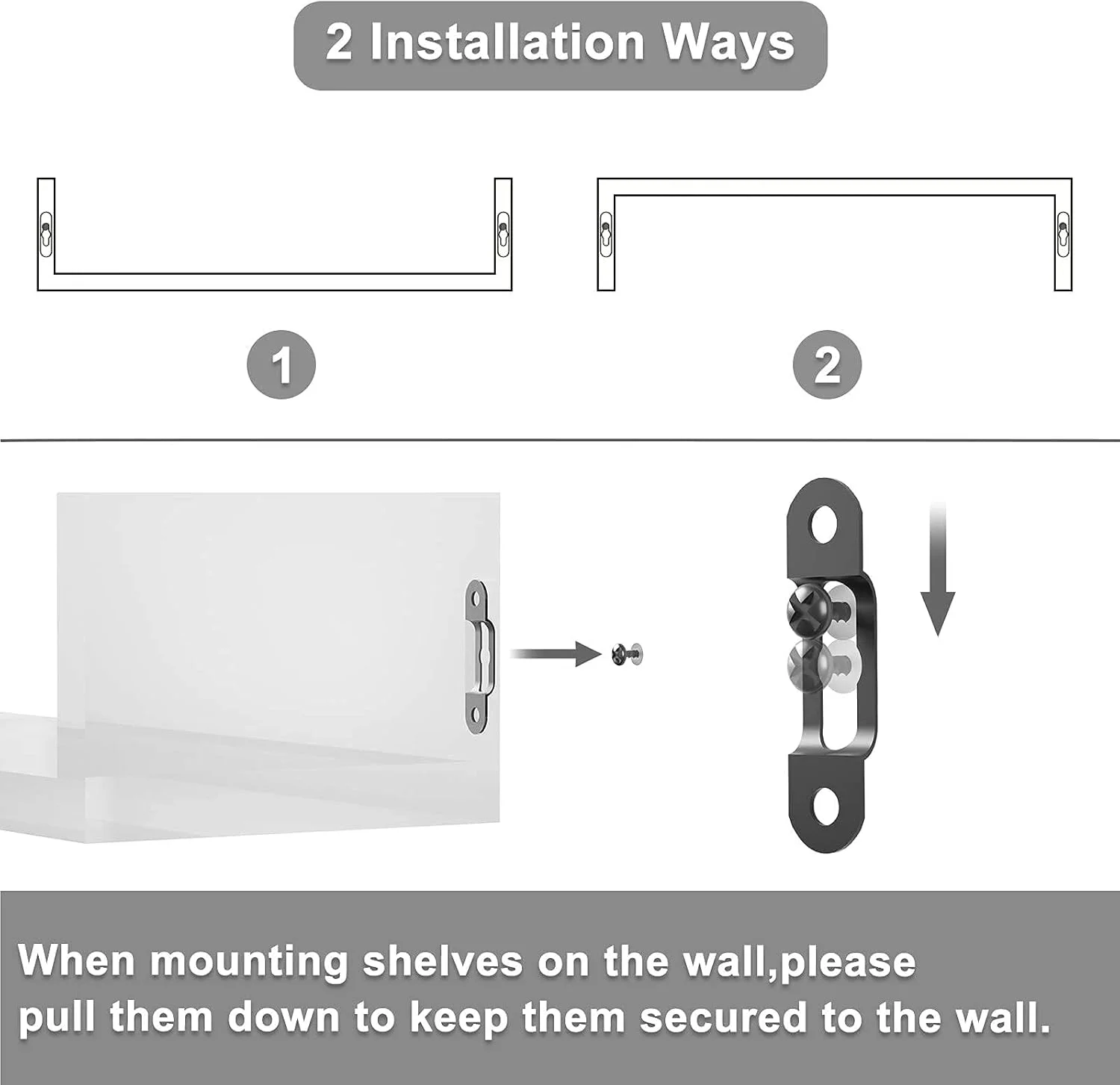 2 Installation Ways

1

2

When mounting shelves on the wall,please pull them down to keep them secured to the wall.