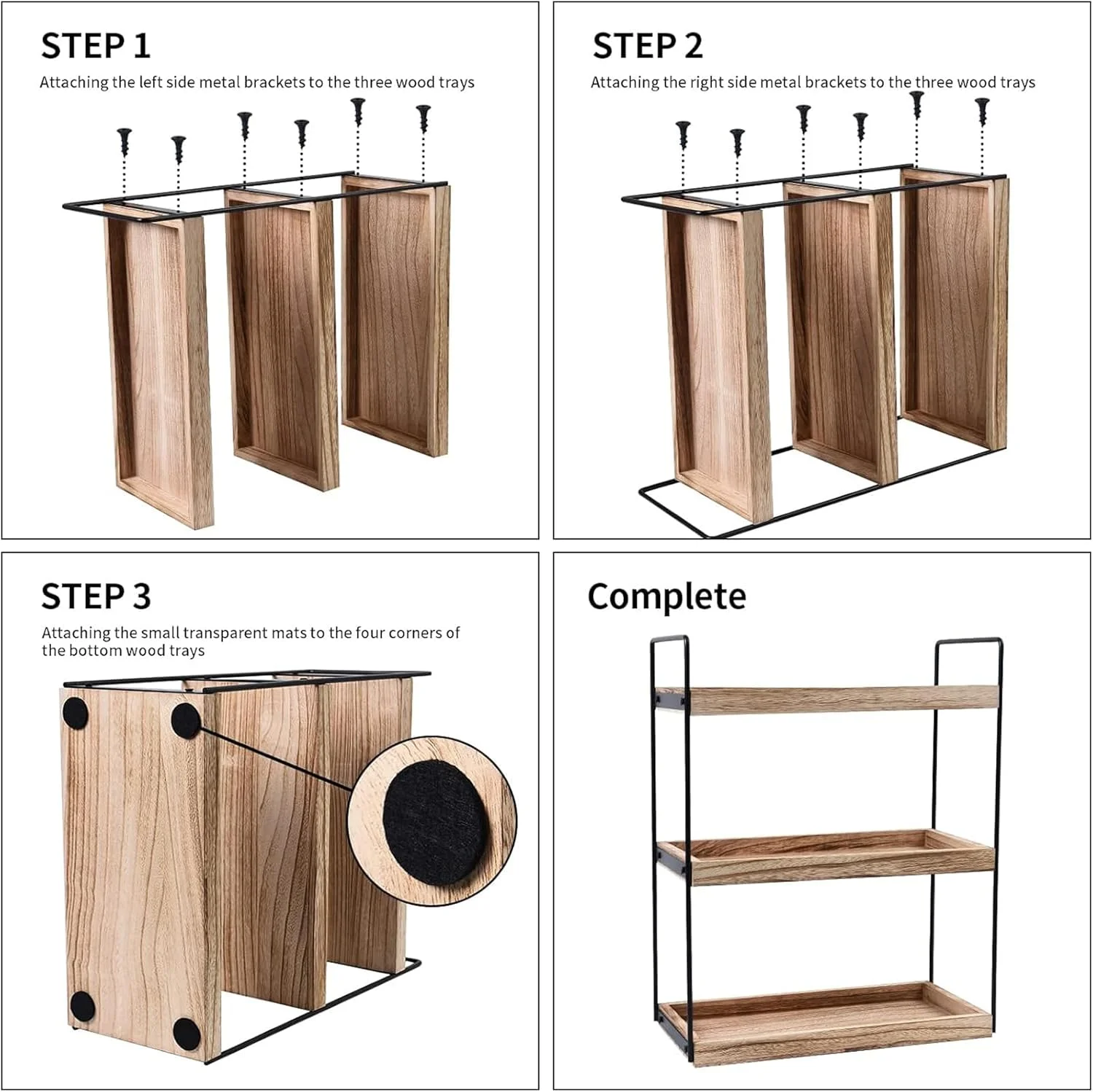 STEP 1

Attaching the left side metal brackets to the three wood trays

STEP 2

Attaching the right side metal brackets to the three wood trays

STEP 3

Attaching the small transparent mats to the four corners of the bottom wood trays

Complete