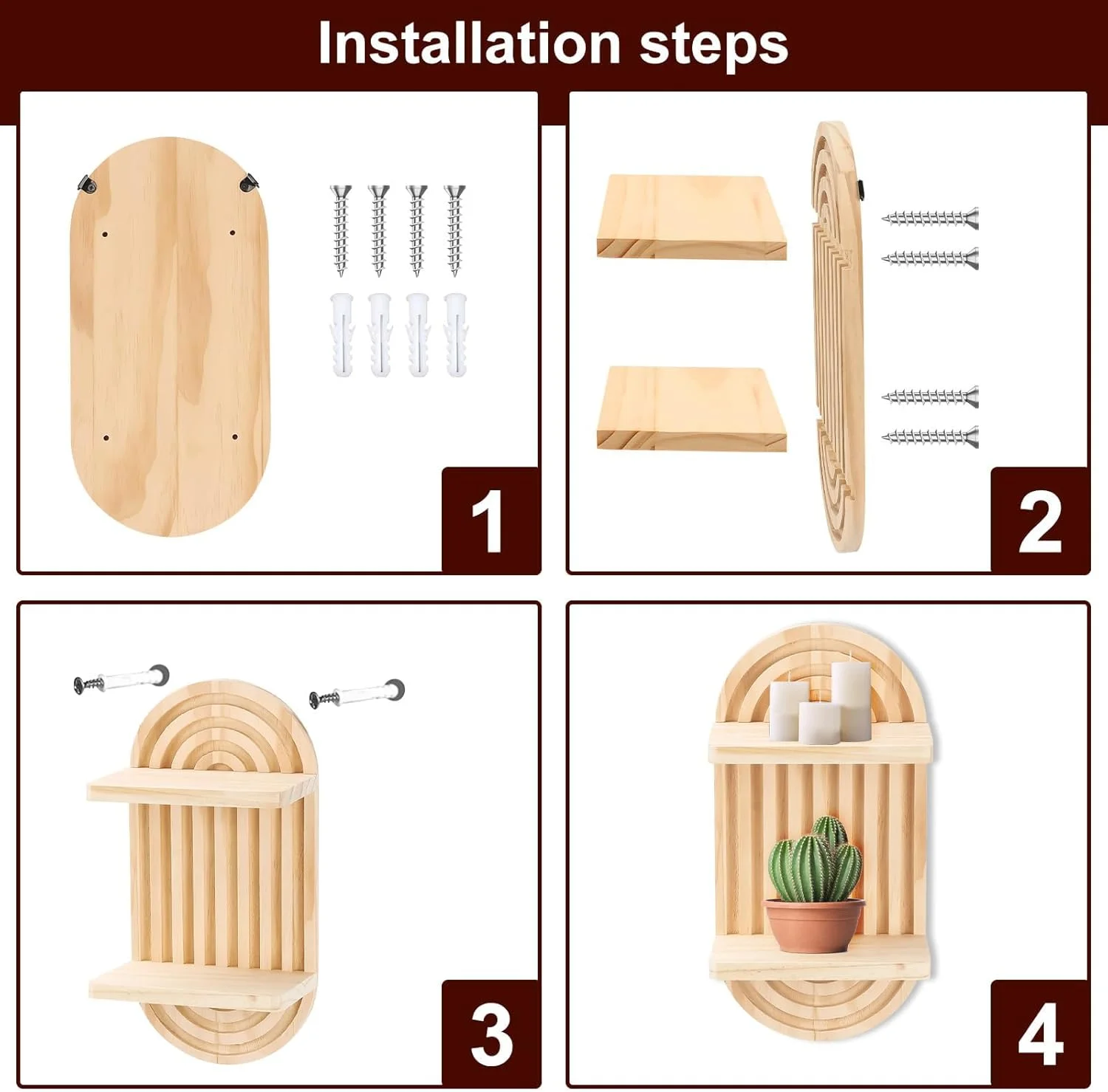 Installation steps

1

2

3

4