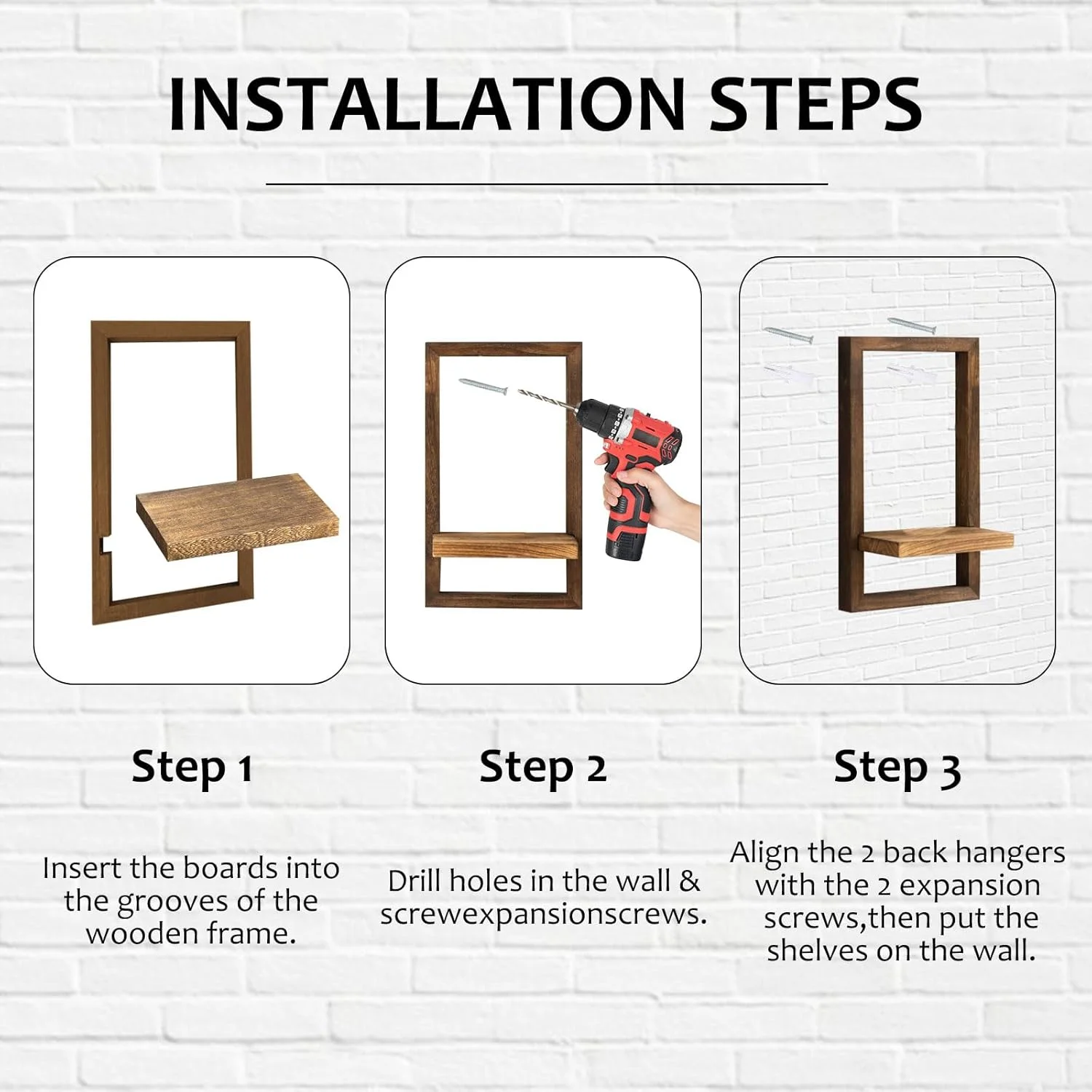 INSTALLATION STEPS

Step 1

Insert the boards into the grooves of the wooden frame.

Step 2

Drill holes in the wall & screwexpansionscrews.

Step 3

Align the 2 back hangers with the 2 expansion screws,then put the shelves on the wall.