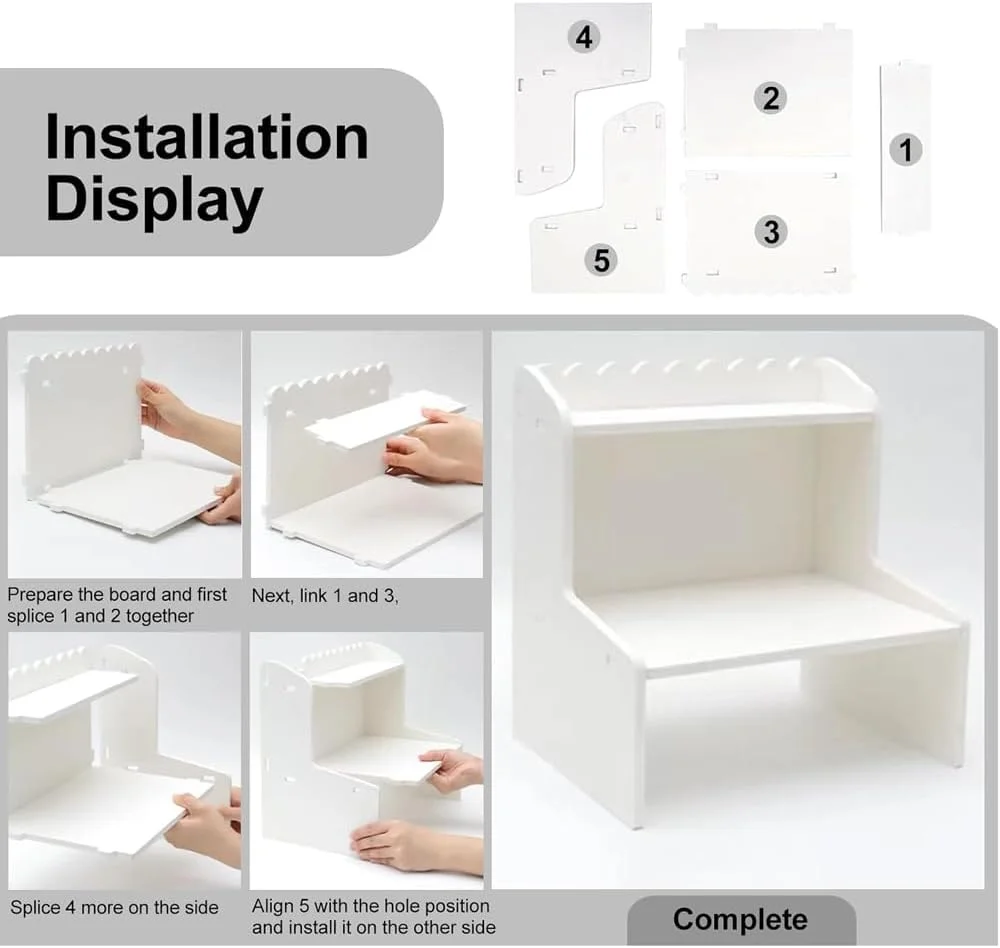 Installation Display

4

2

1

5

3

Prepare the board and first splice 1 and 2 together

Next, link 1 and 3,

Splice 4 more on the side

Align 5 with the hole position and install it on the other side

Complete