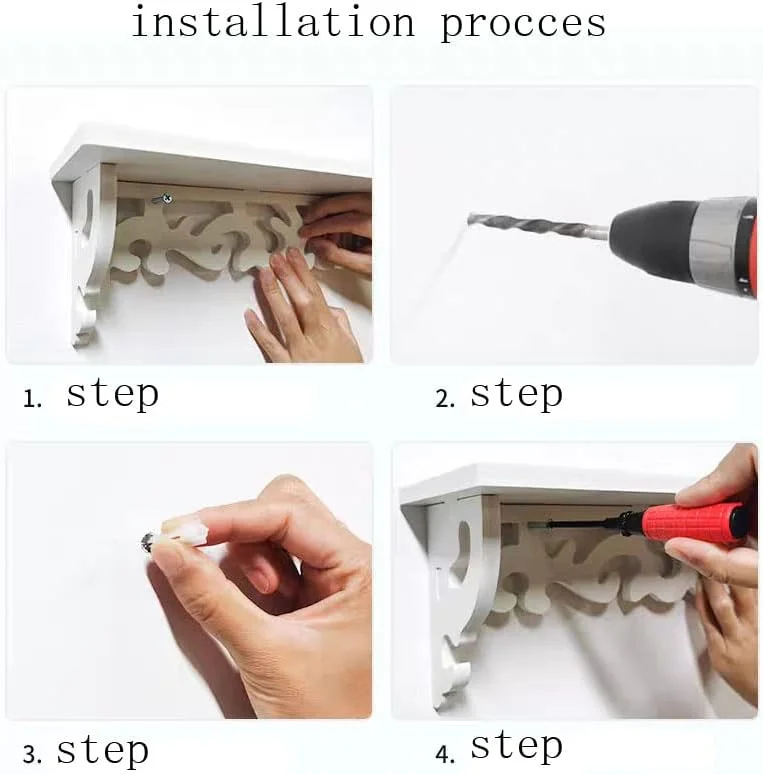 installation procces

1. step

2. step

3. step

4. step