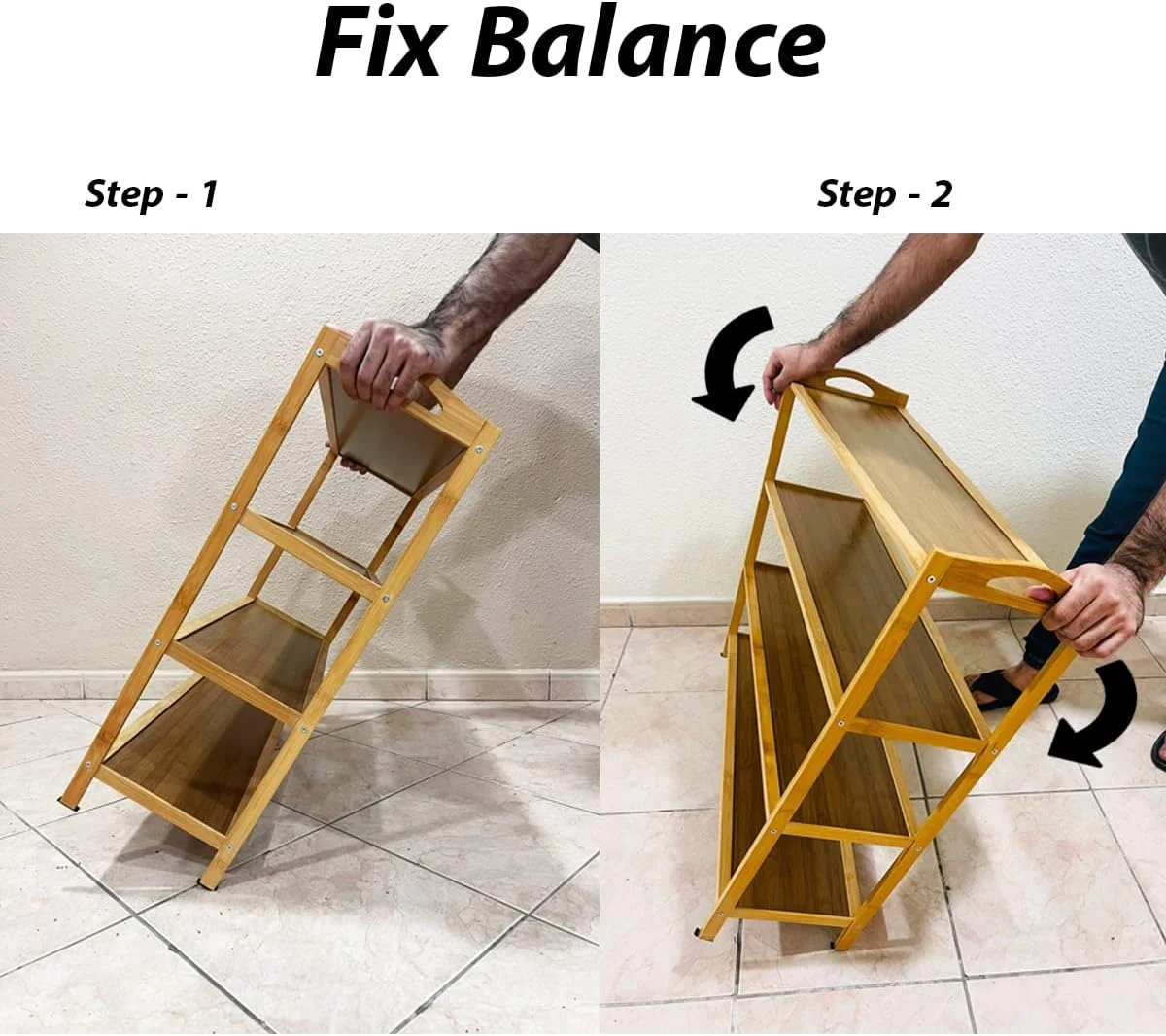 Fix Balance

Step - 1

Step - 2