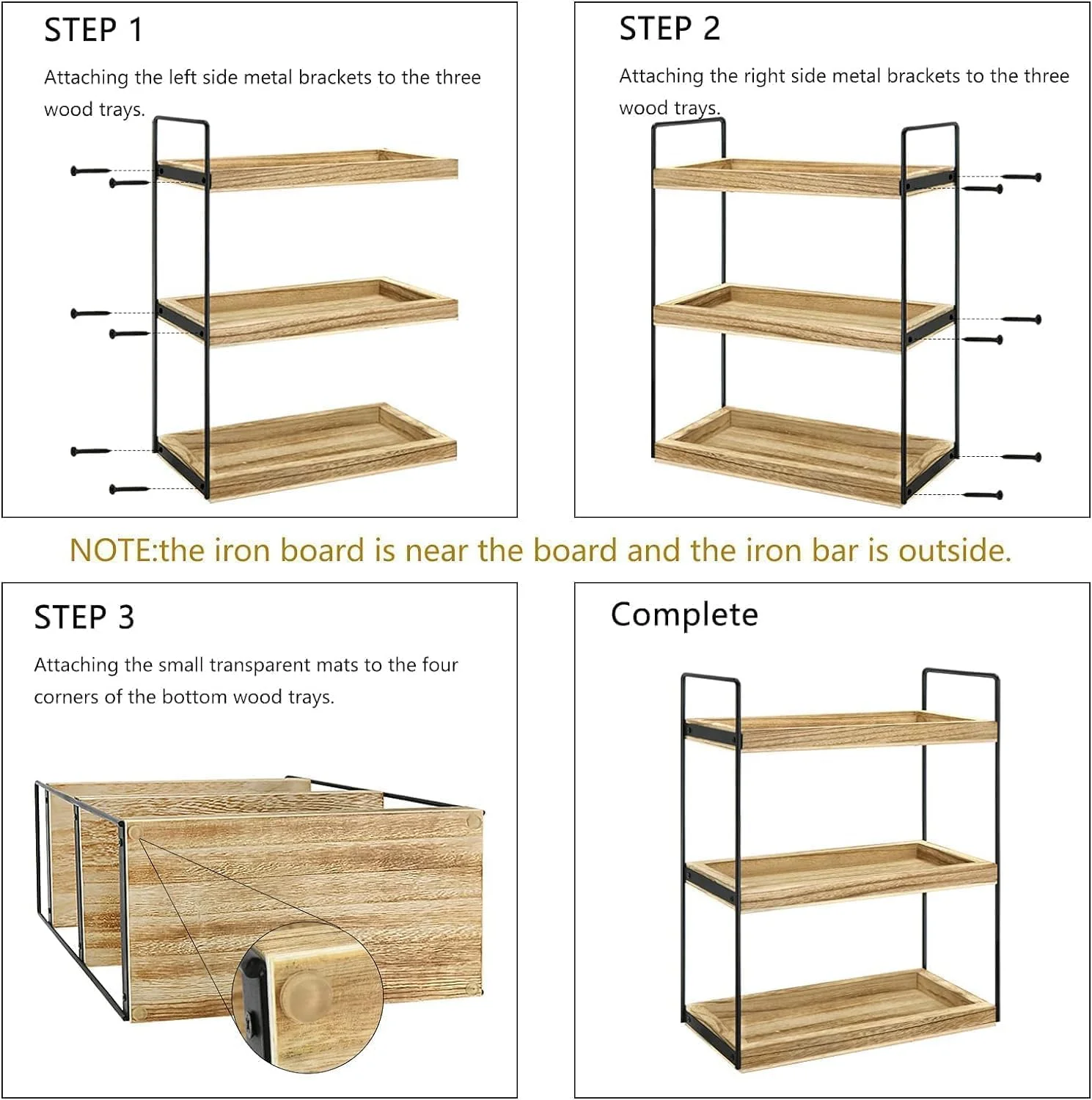 STEP 1

Attaching the left side metal brackets to the three wood trays.

STEP 2

Attaching the right side metal brackets to the three wood trays.

NOTE:the iron board is near the board and the iron bar is outside.

STEP 3

Attaching the small transparent mats to the four corners of the bottom wood trays.

Complete