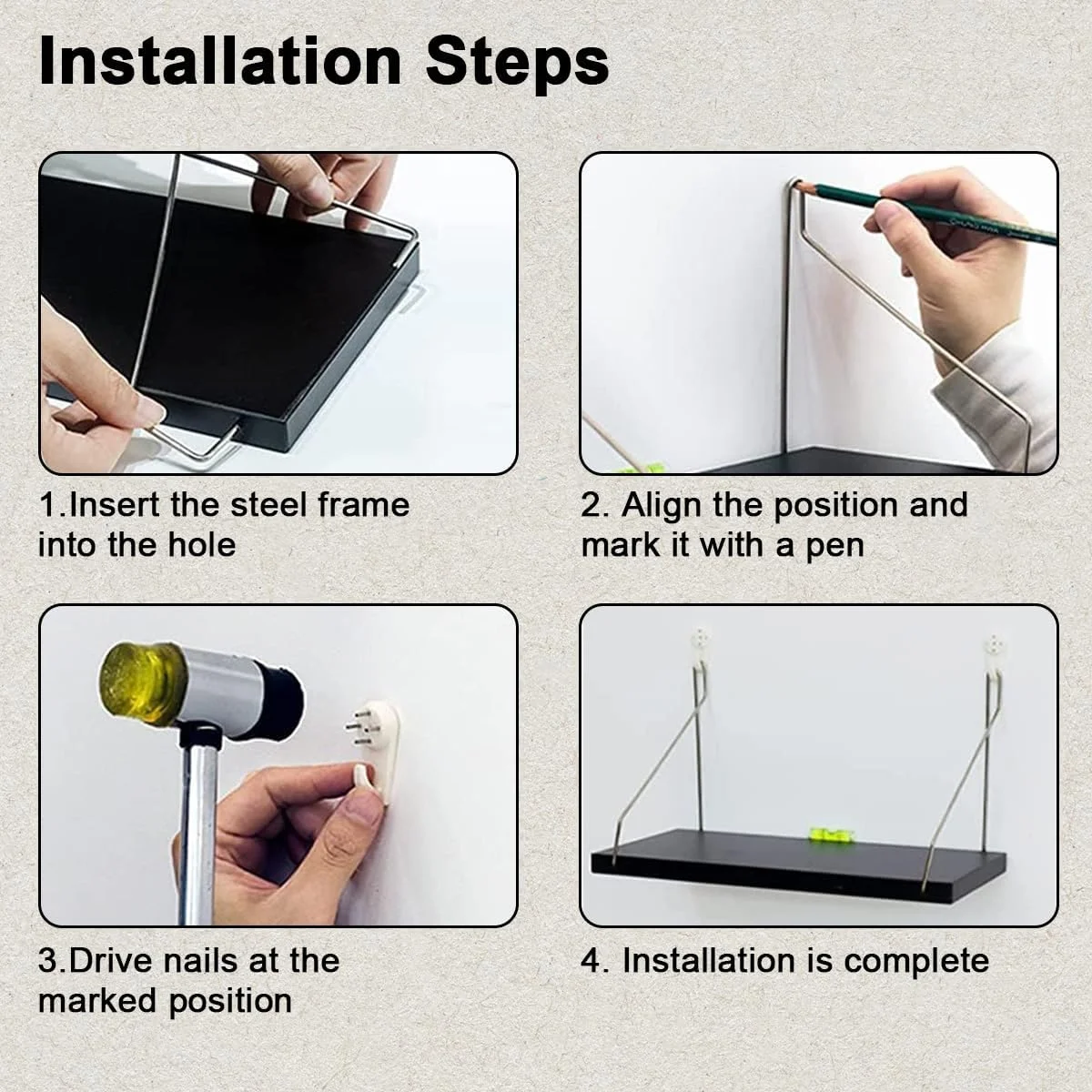 Installation Steps

1.Insert the steel frame into the hole

2. Align the position and mark it with a pen

3.Drive nails at the marked position

4. Installation is complete