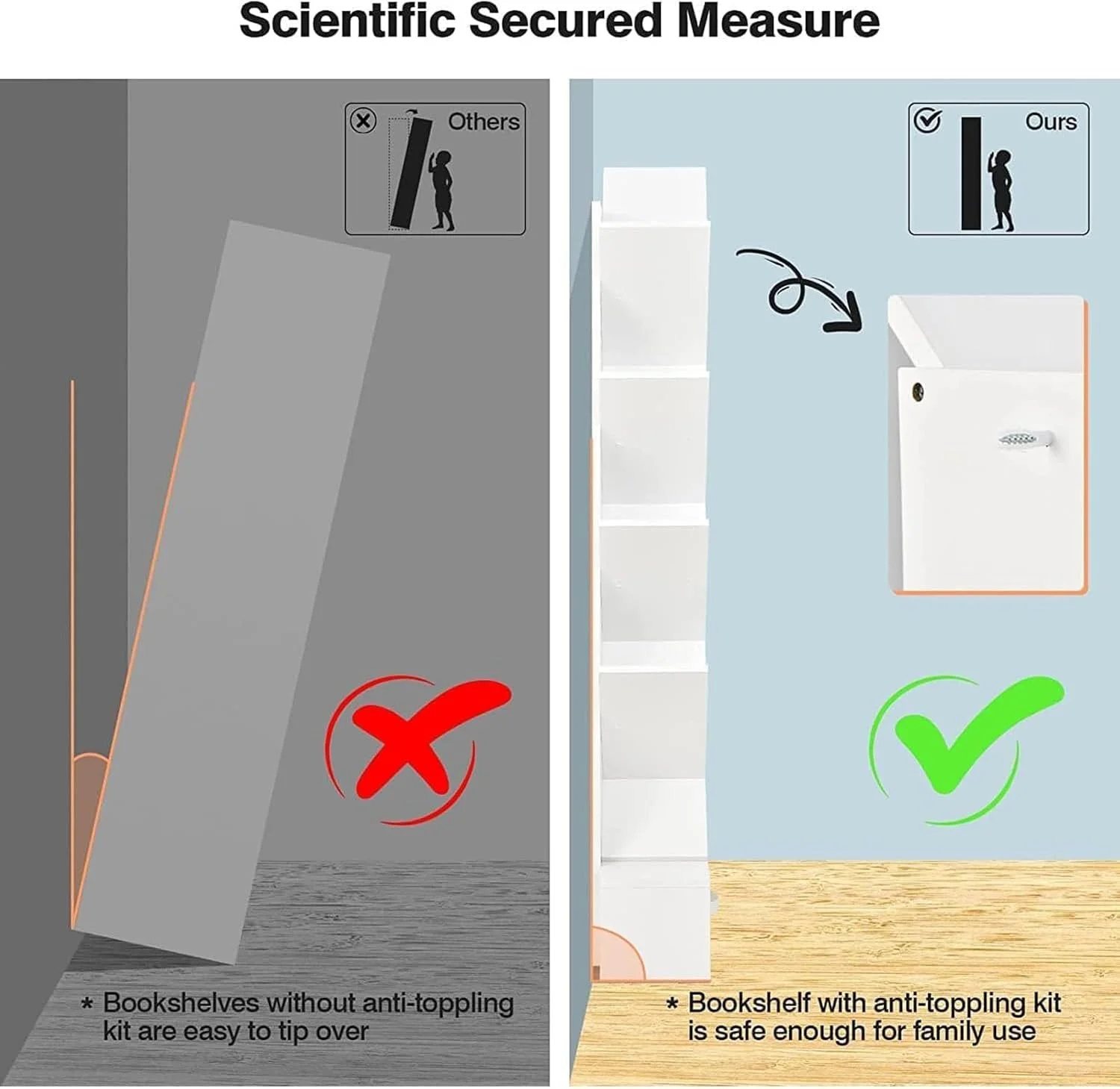 Scientific Secured Measure

Others

* Bookshelves without anti-toppling kit are easy to tip over

Ours

* Bookshelf with anti-toppling kit is safe enough for family use