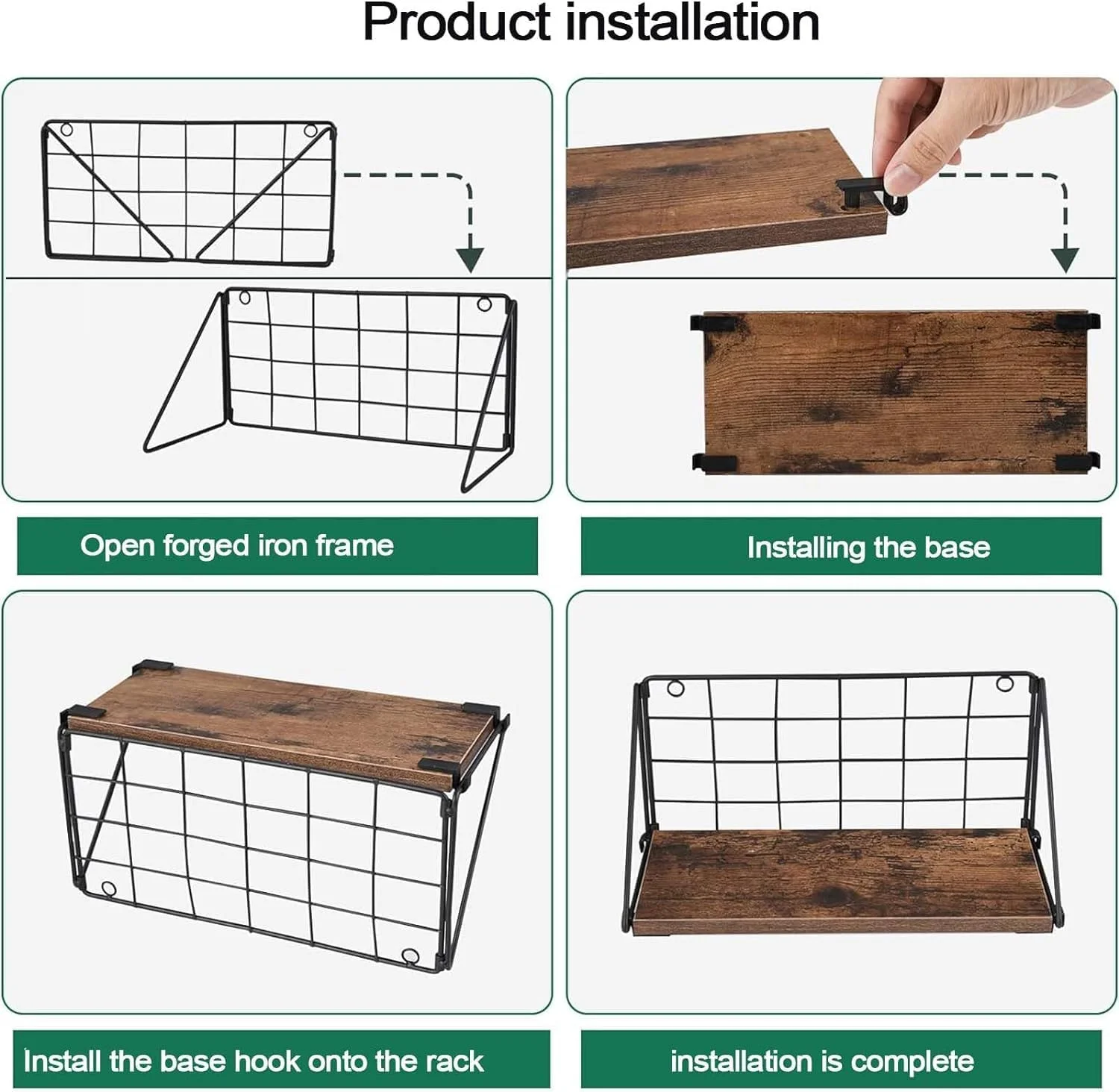 Product installation

Open forged iron frame

Installing the base

Install the base hook onto the rack

installation is complete