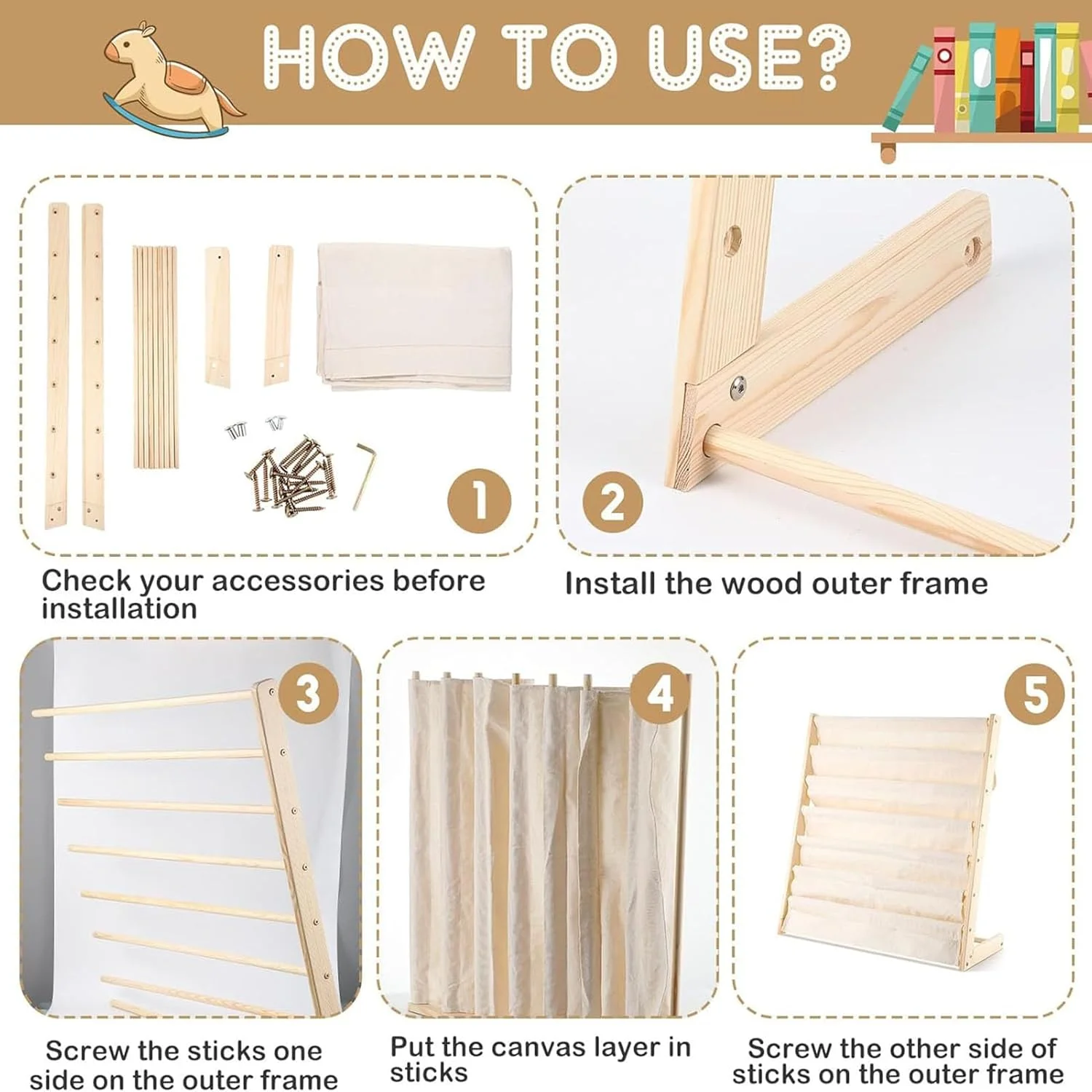 HOW TO USE?

1

Check your accessories before installation

2

Install the wood outer frame

3

Screw the sticks one side on the outer frame

4

Put the canvas layer in sticks

5

Screw the other side of sticks on the outer frame