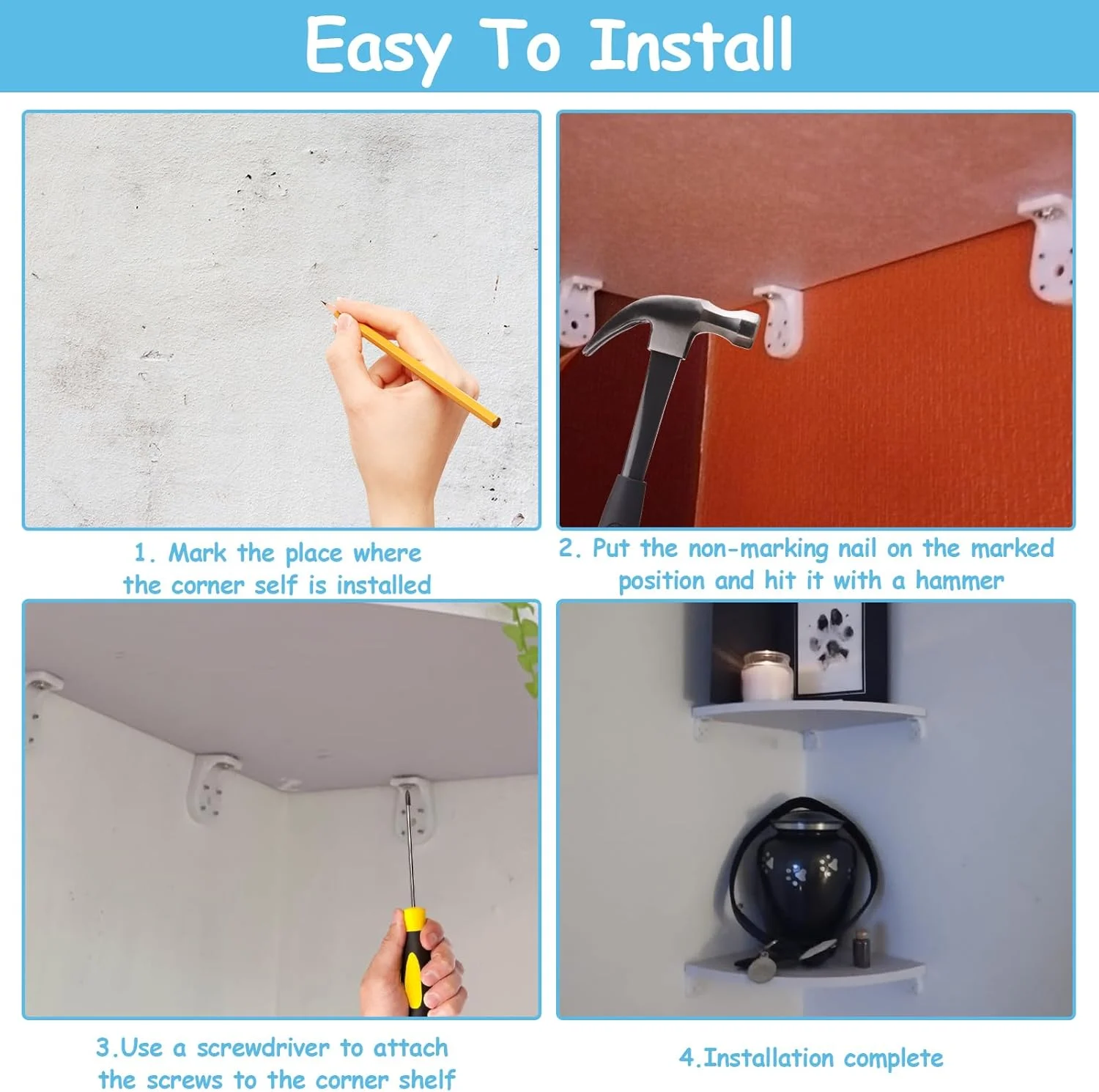 Easy To Install

1. Mark the place where the corner self is installed

2. Put the non-marking nail on the marked position and hit it with a hammer

3.Use a screwdriver to attach the screws to the corner shelf

4.Installation complete