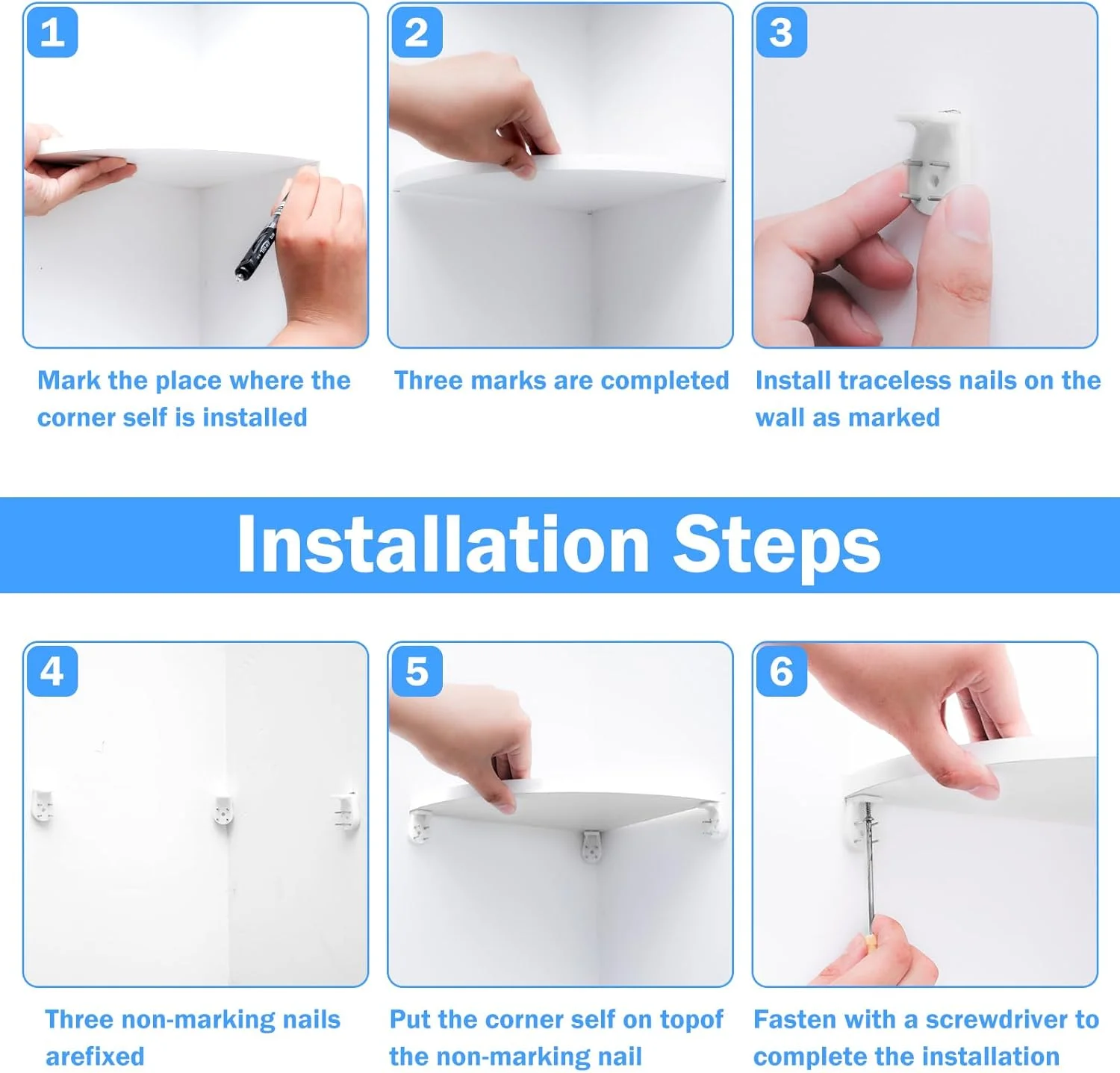 1

Mark the place where the corner self is installed

2

Three marks are completed

3

Install traceless nails on the wall as marked

Installation Steps

4

Three non-marking nails arefixed

5

Put the corner self on topof the non-marking nail

6

Fasten with a screwdriver to complete the installation