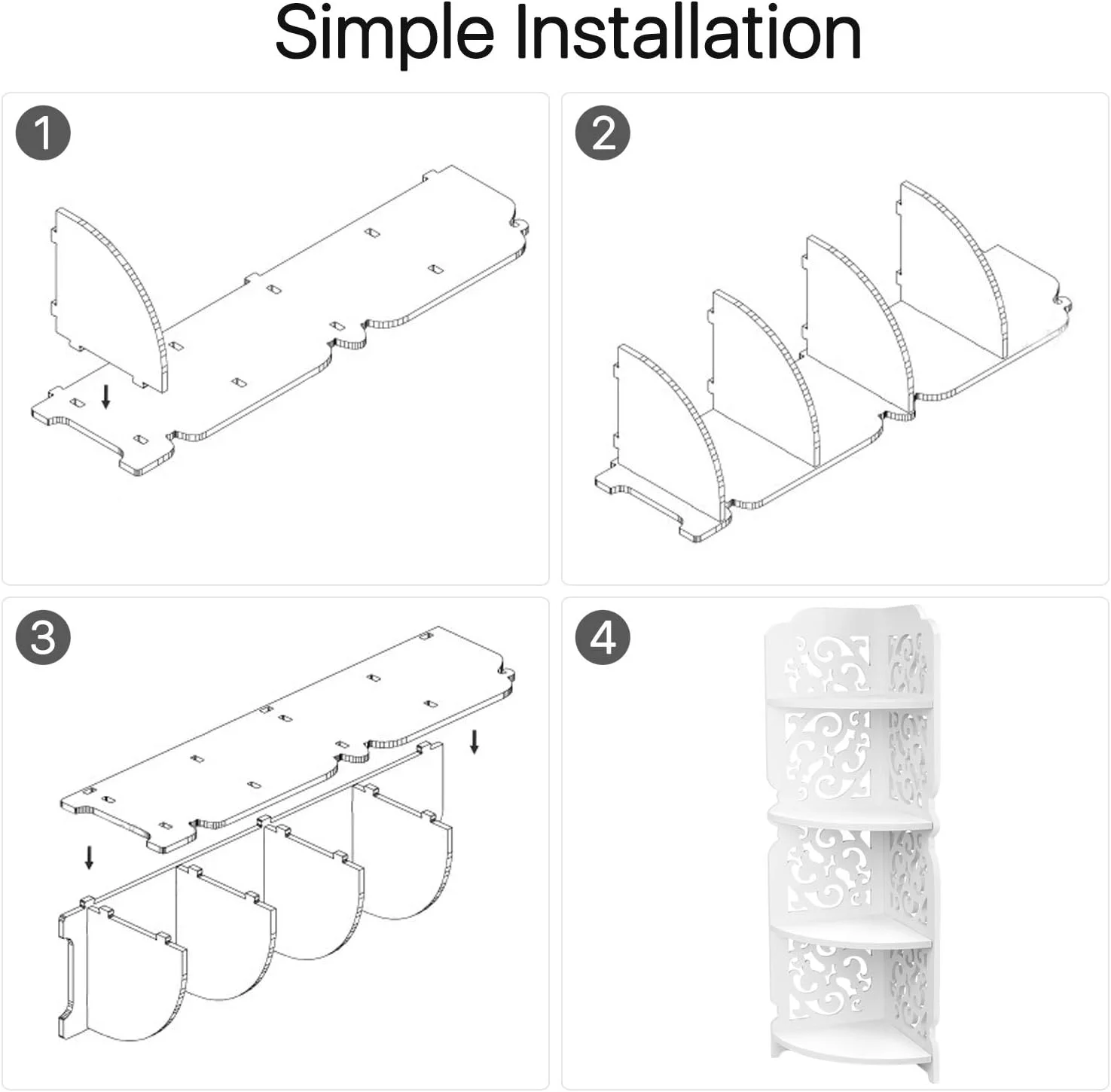 Simple Installation

1

2

3

4