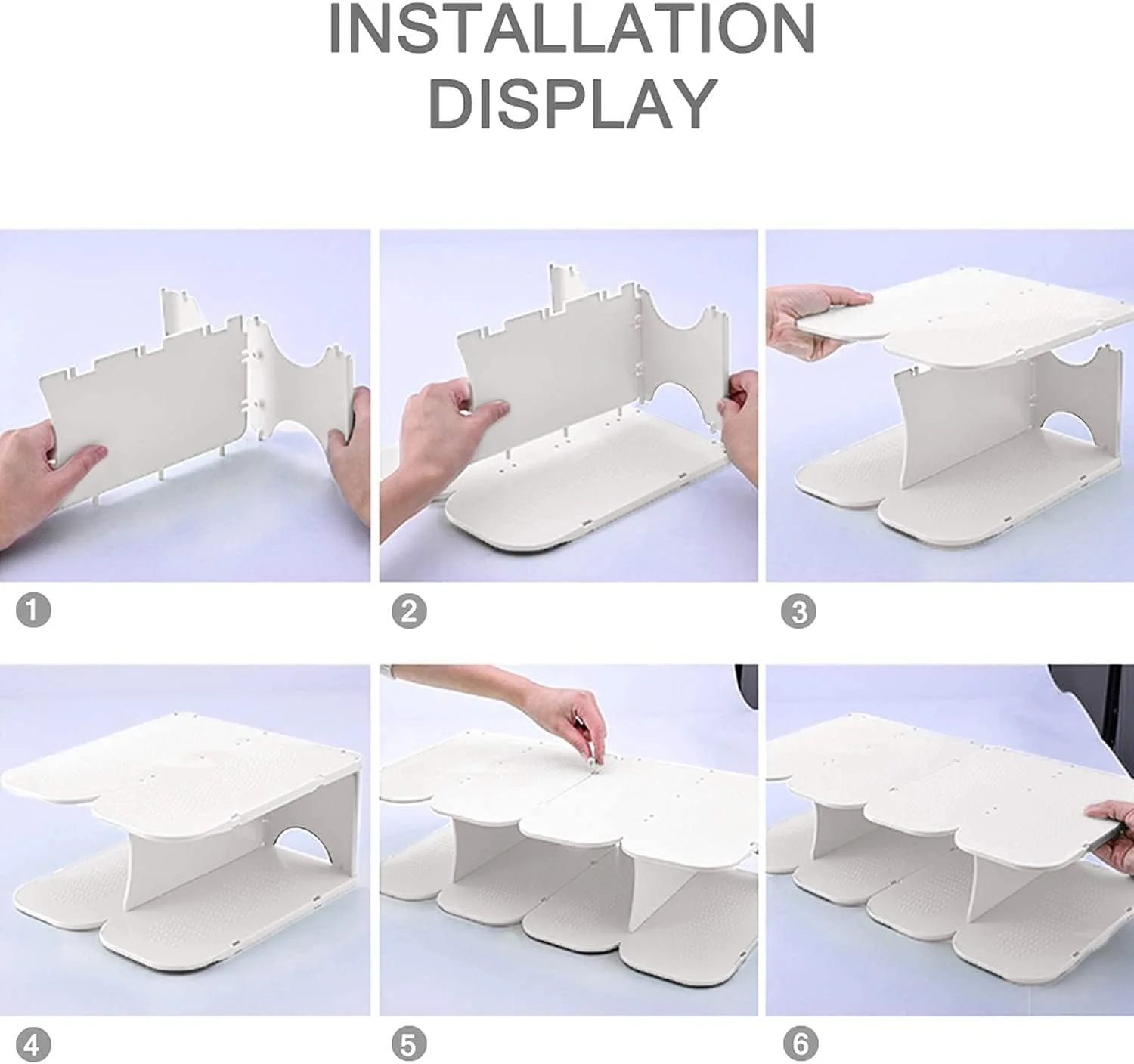 INSTALLATION DISPLAY

1

2

3

4

5

6