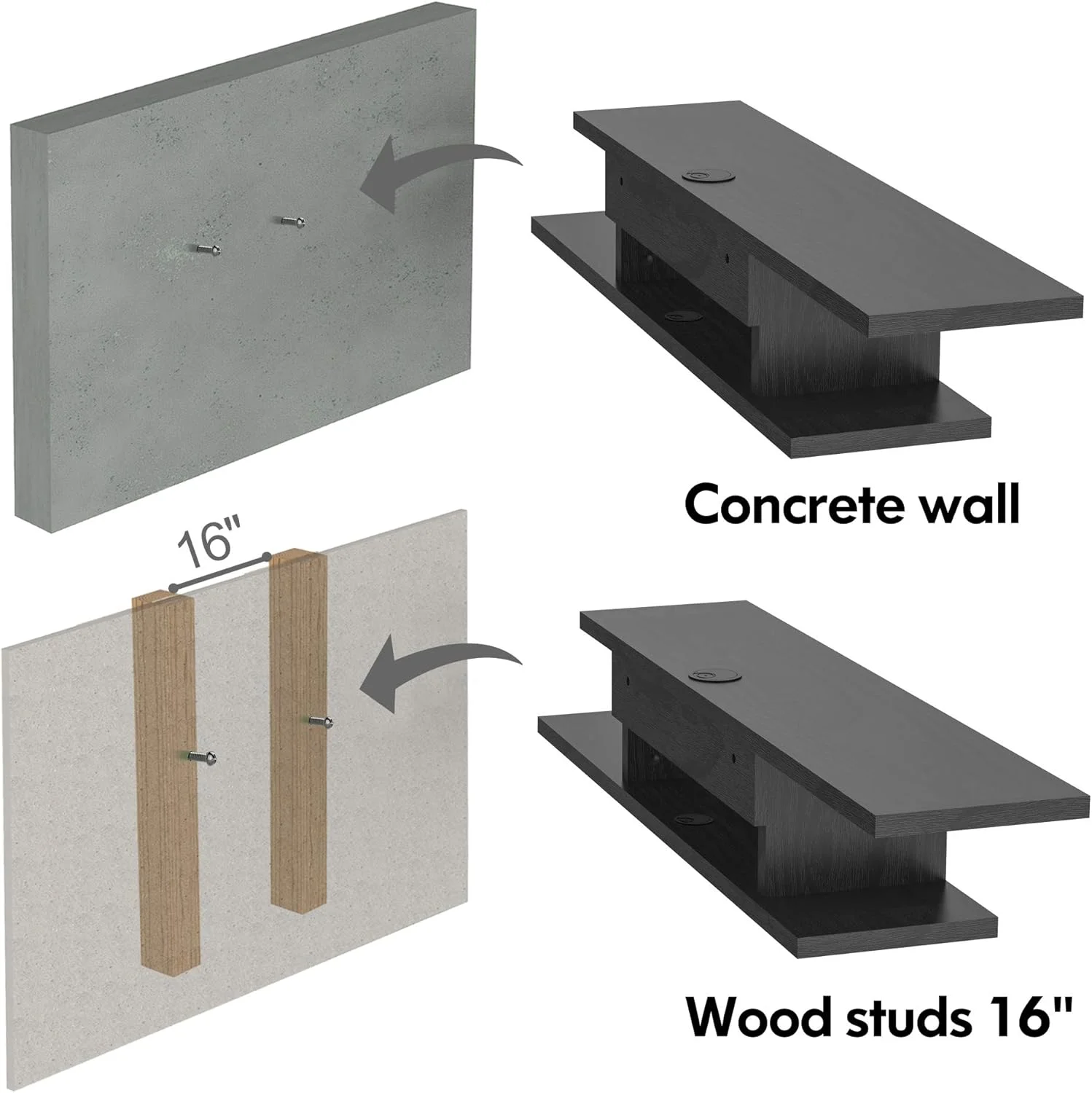 Concrete wall

16"

Wood studs 16"