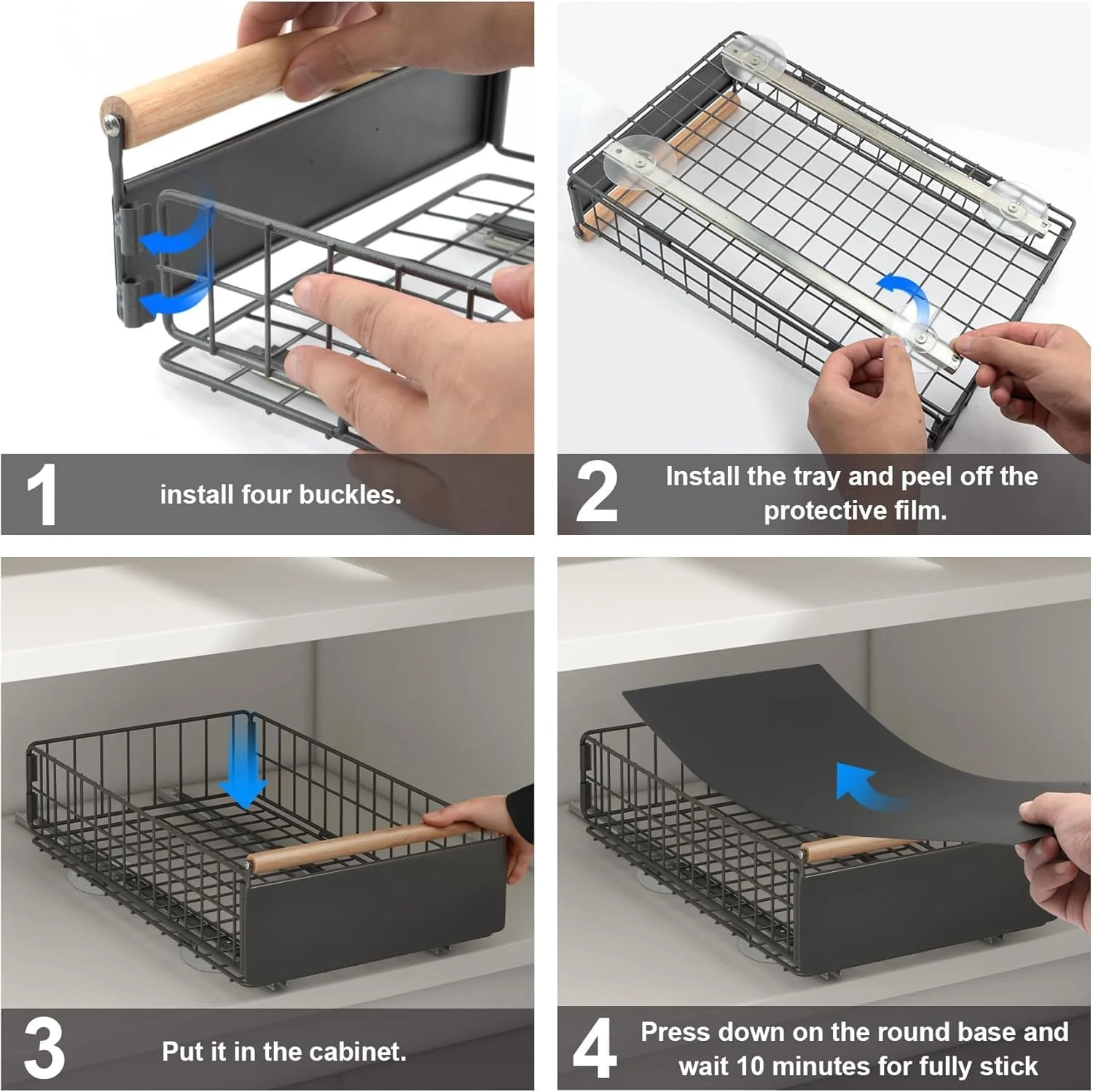 1 install four buckles.

2 Install the tray and peel off the protective film.

3 Put it in the cabinet.

4 Press down on the round base and wait 10 minutes for fully stick