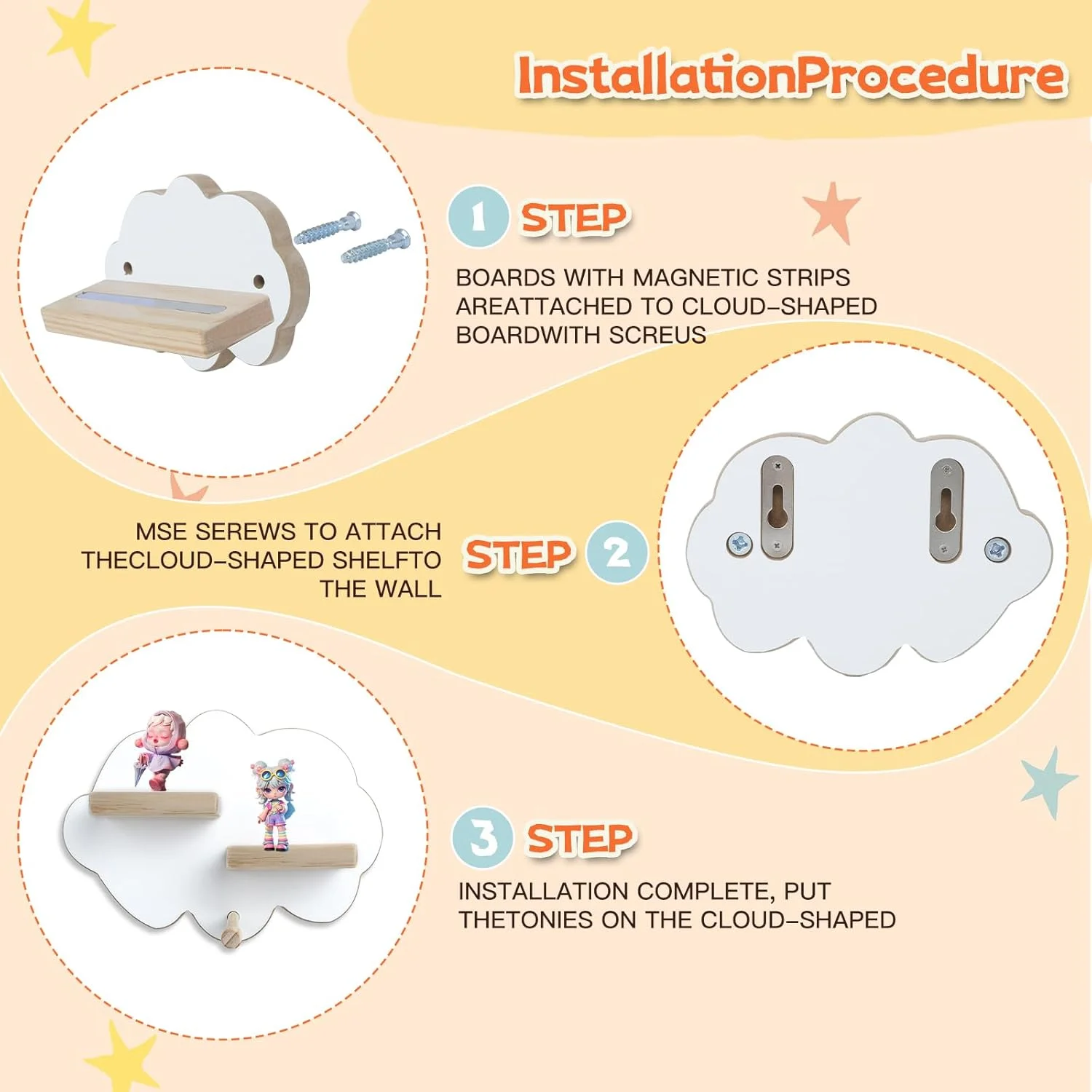 InstallationProcedure

1 STEP

BOARDS WITH MAGNETIC STRIPS AREATTACHED TO CLOUD-SHAPED BOARDWITH SCREUS

MSE SEREWS TO ATTACH THECLOUD-SHAPED SHELFTO THE WALL

STEP 2

3 STEP

INSTALLATION COMPLETE, PUT THETONIES ON THE CLOUD-SHAPED