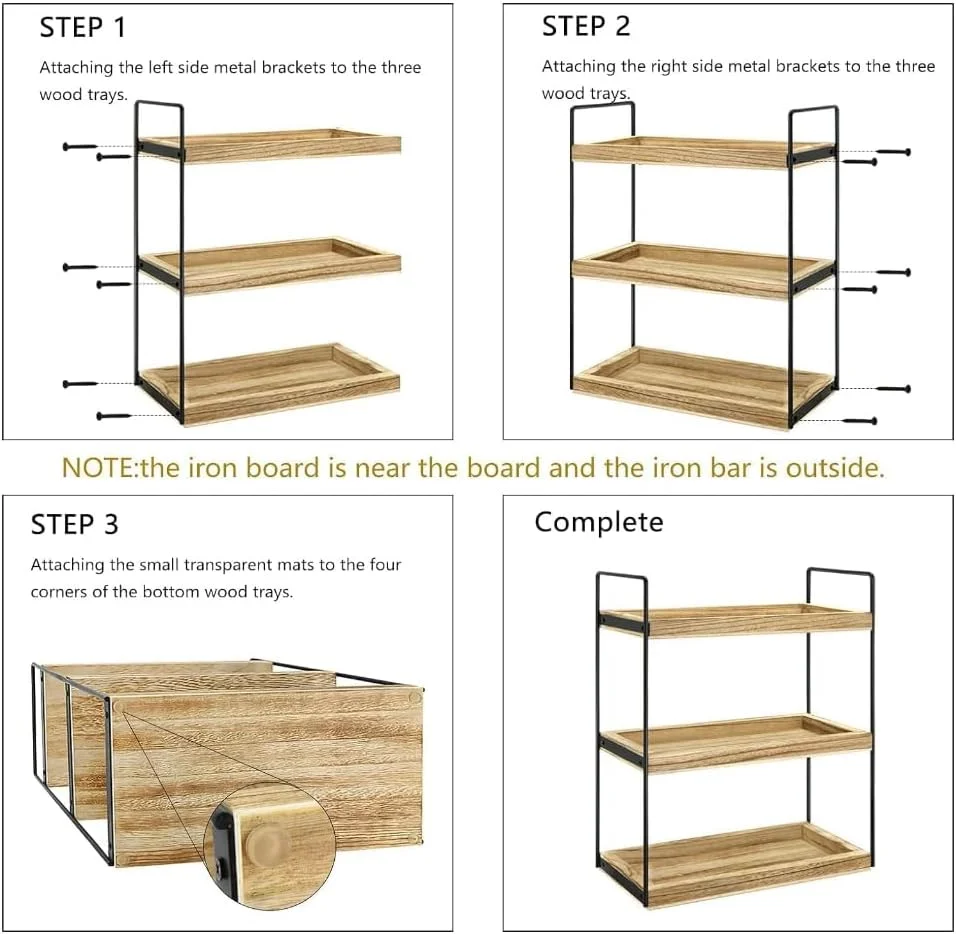 STEP 1

Attaching the left side metal brackets to the three wood trays.

STEP 2

Attaching the right side metal brackets to the three wood trays.

NOTE:the iron board is near the board and the iron bar is outside.

STEP 3

Attaching the small transparent mats to the four corners of the bottom wood trays.

Complete