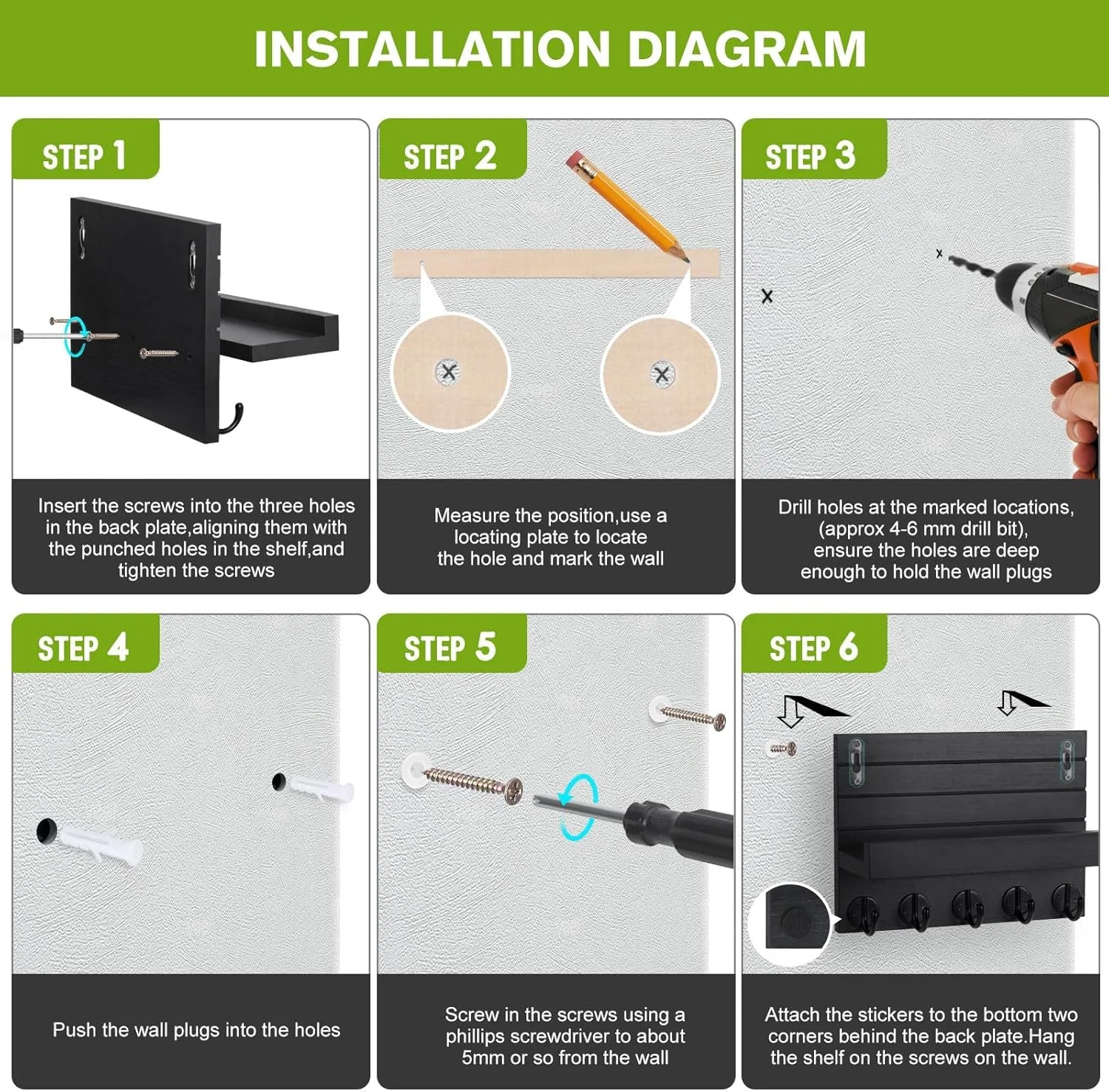 INSTALLATION DIAGRAM

STEP 1

Insert the screws into the three holes in the back plate,aligning them with the punched holes in the shelf,and tighten the screws

STEP 2

Measure the position,use a locating plate to locate the hole and mark the wall

STEP 3

Drill holes at the marked locations, (approx 4-6 mm drill bit), ensure the holes are deep enough to hold the wall plugs

STEP 4

Push the wall plugs into the holes

STEP 5

Screw in the screws using a phillips screwdriver to about 5mm or so from the wall

STEP 6

Attach the stickers to the bottom two corners behind the back plate.Hang the shelf on the screws on the wall.