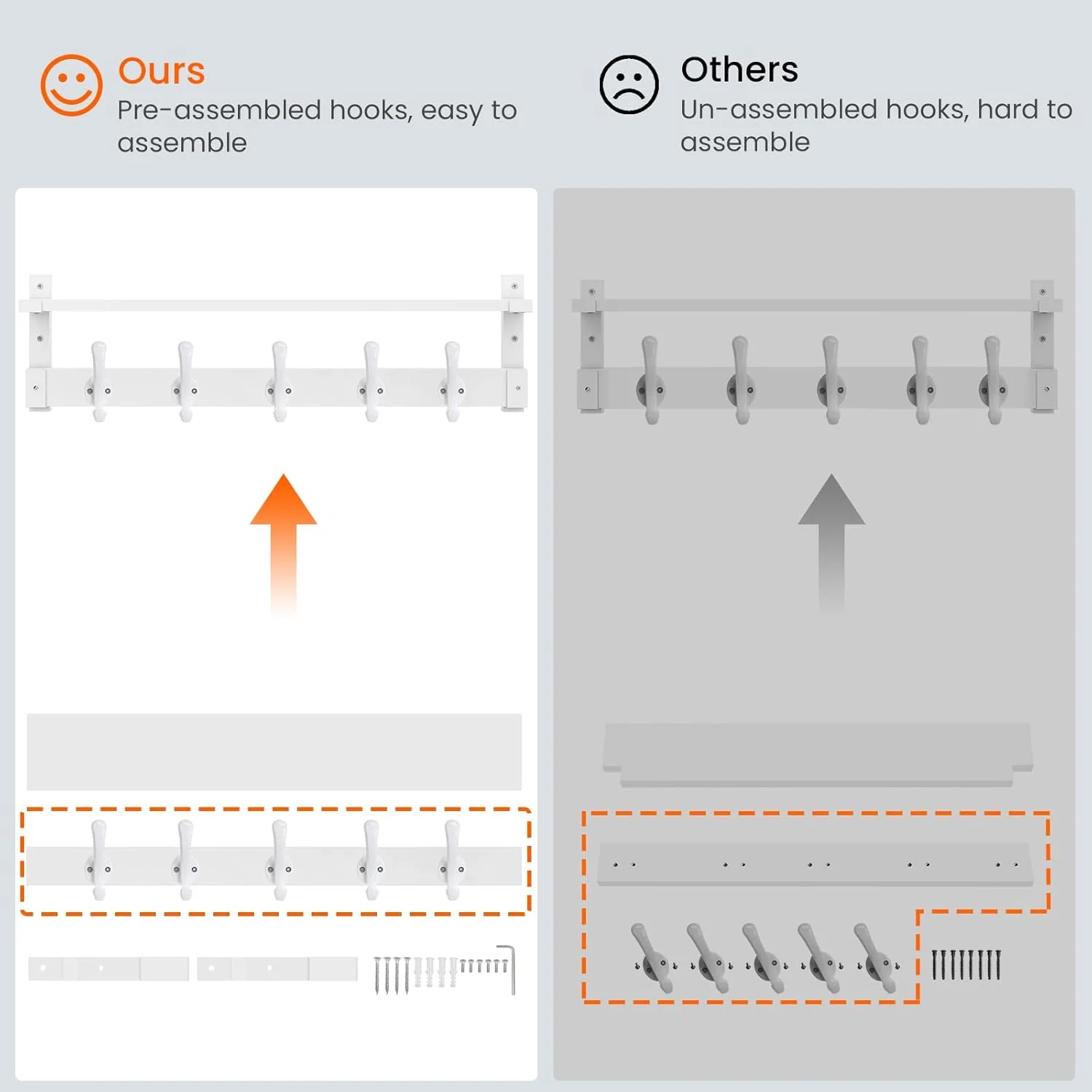 Ours
Pre-assembled hooks, easy to assemble

Others
Un-assembled hooks, hard to assemble