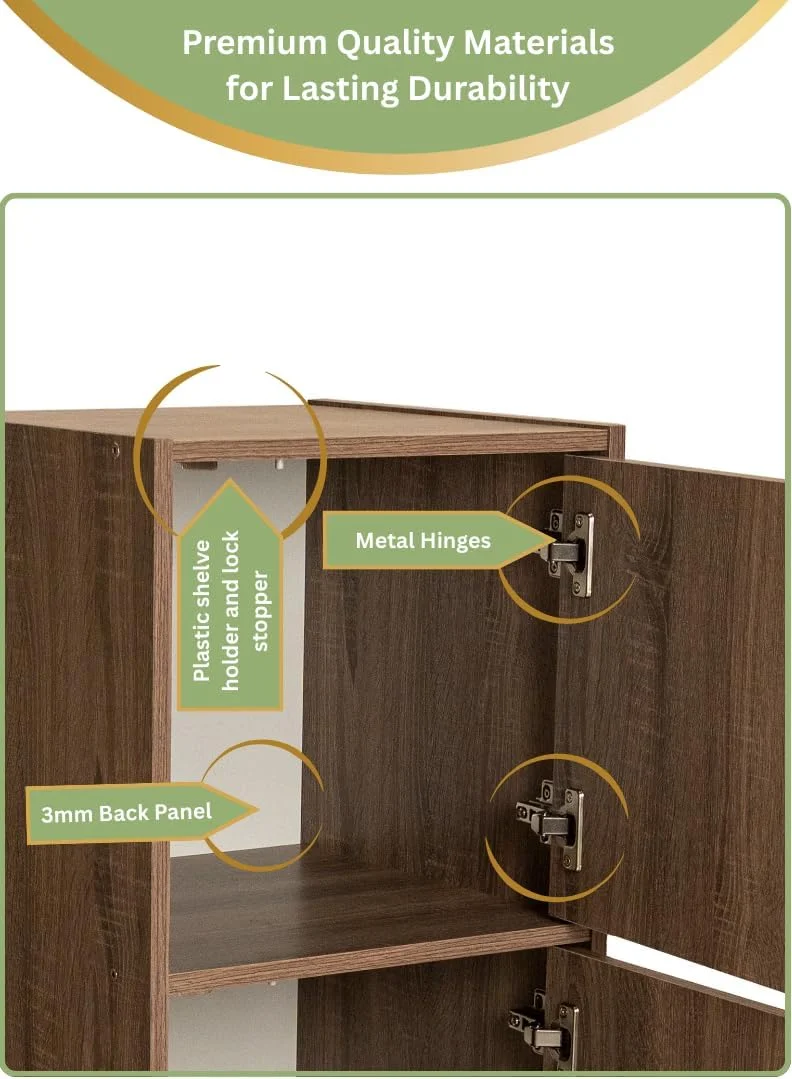 Premium Quality Materials for Lasting Durability

Plastic shelve holder and lock stopper

Metal Hinges

3mm Back Panel