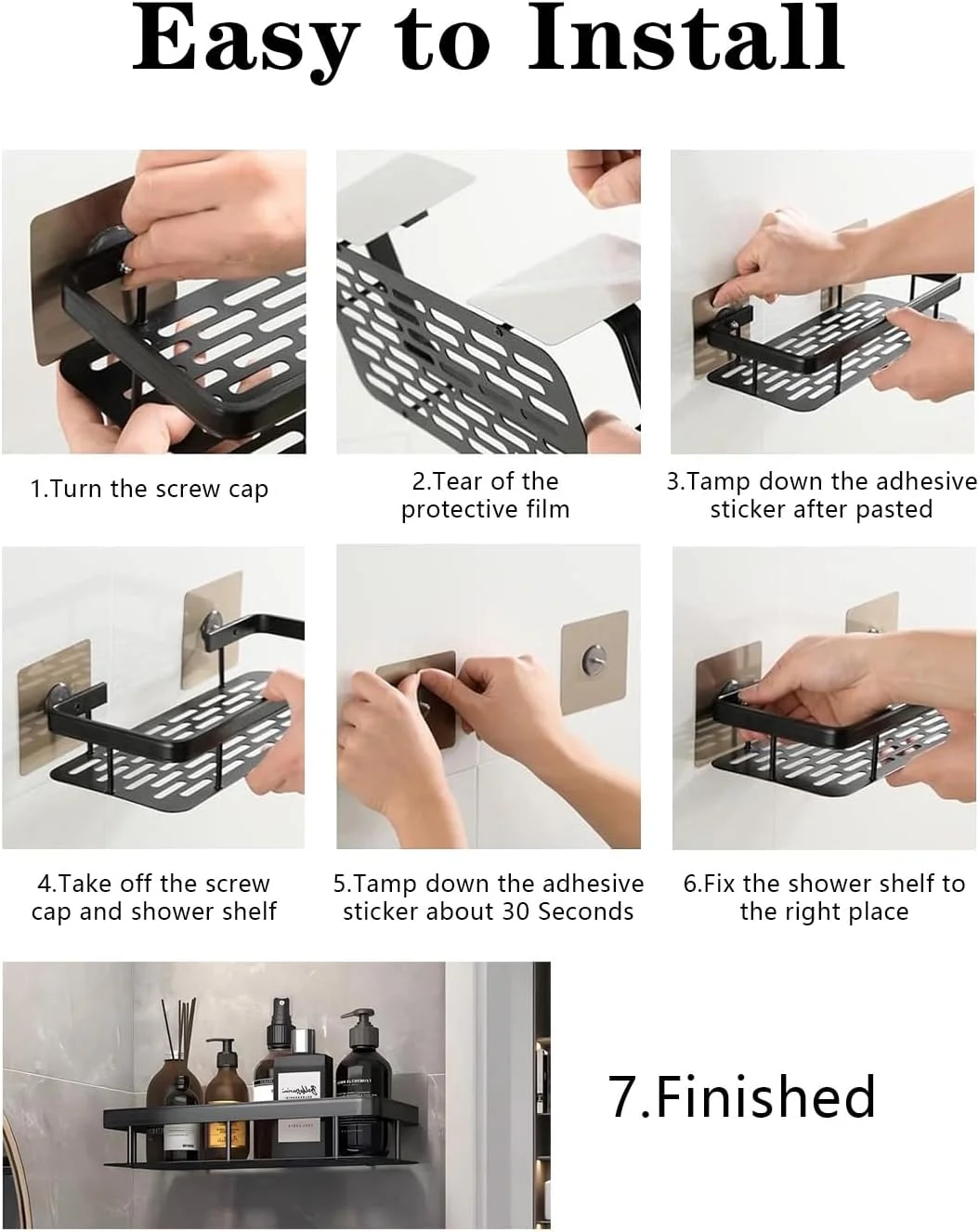 Easy to Install

1.Turn the screw cap

2.Tear of the protective film

3.Tamp down the adhesive sticker after pasted

4.Take off the screw cap and shower shelf

5.Tamp down the adhesive sticker about 30 Seconds

6.Fix the shower shelf to the right place

7.Finished