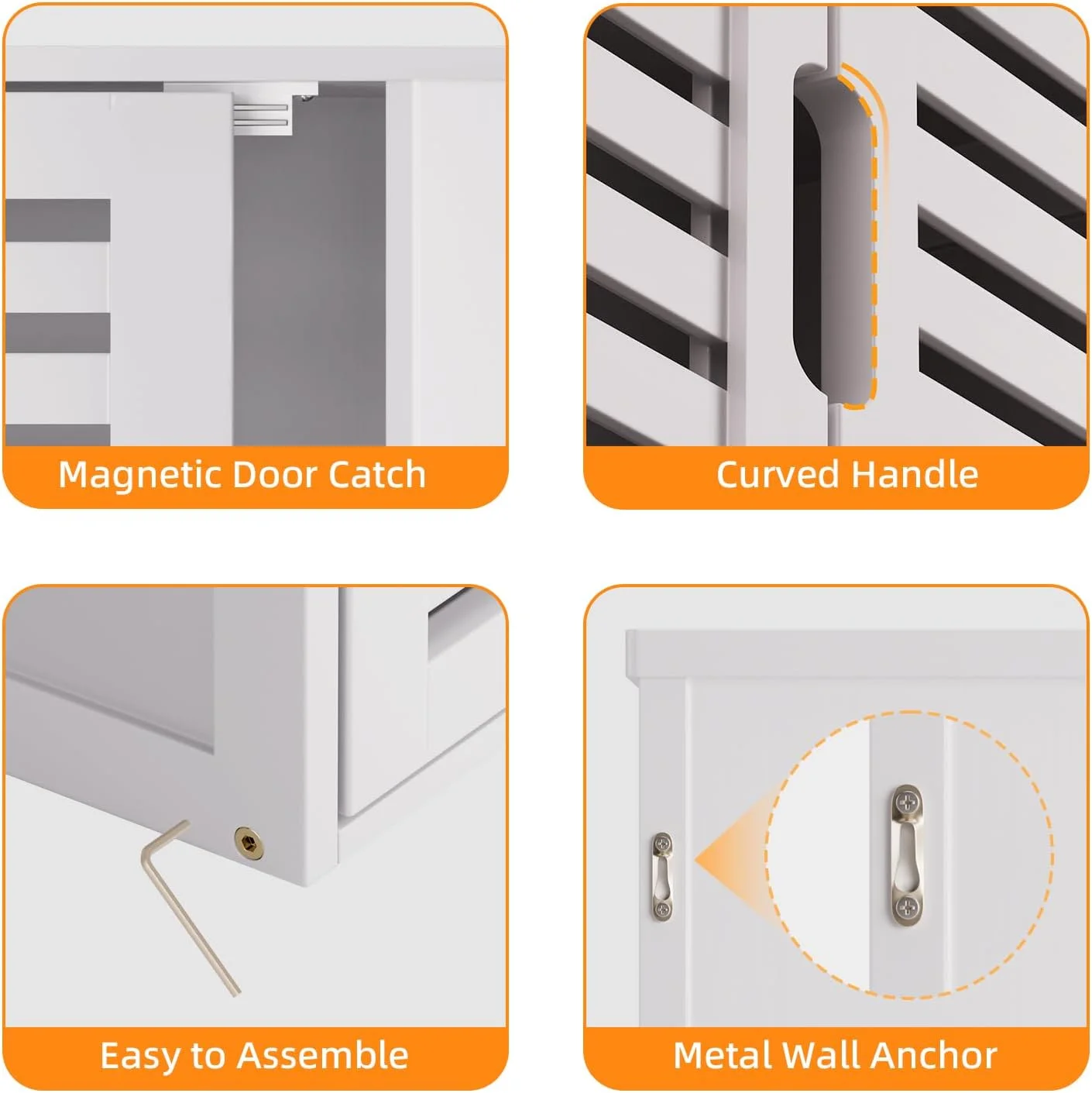 Magnetic Door Catch

Curved Handle

Easy to Assemble

Metal Wall Anchor