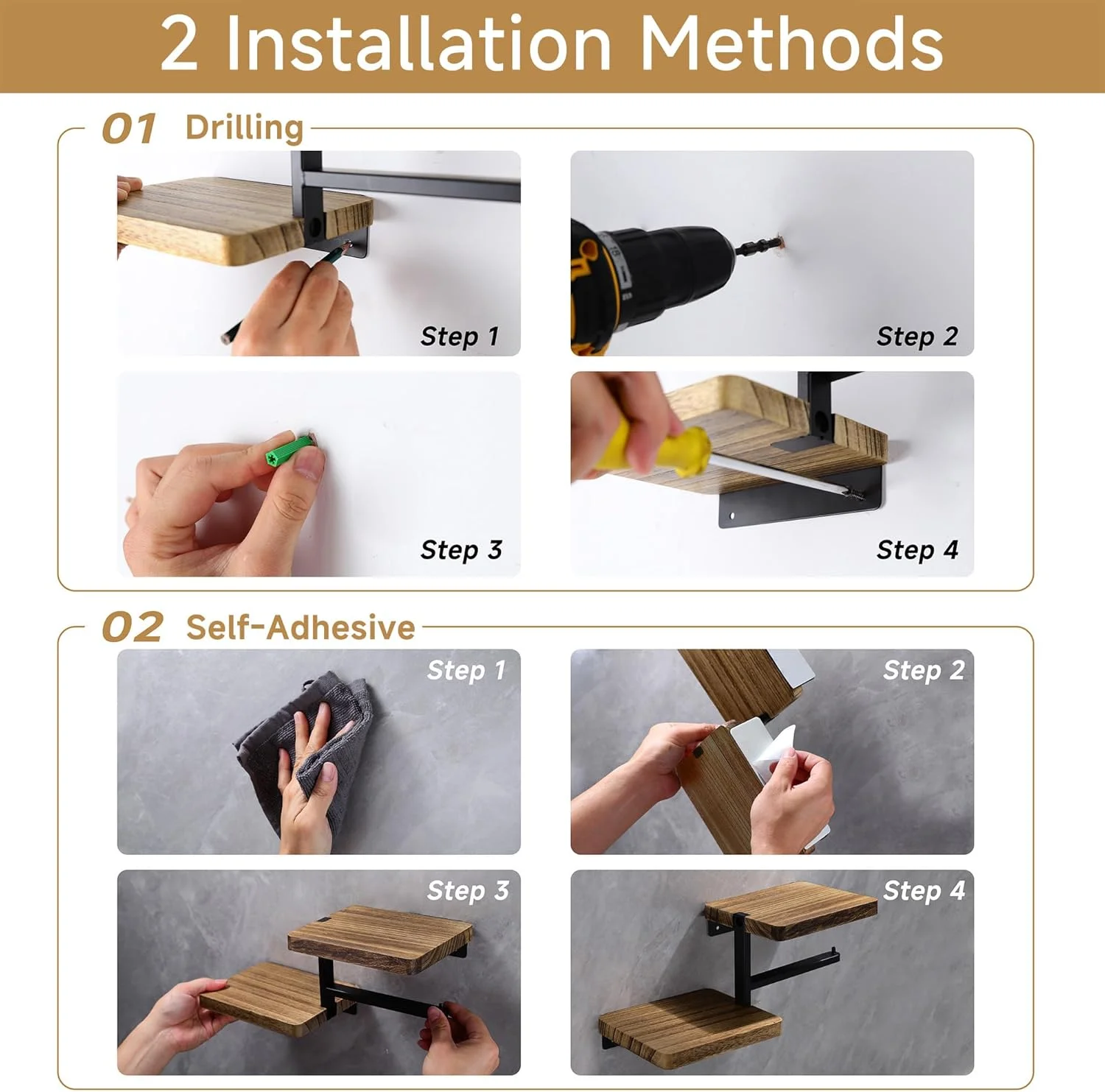 2 Installation Methods

01 Drilling

Step 1

Step 2

Step 3

Step 4

02 Self-Adhesive

Step 1

Step 2

Step 3

Step 4