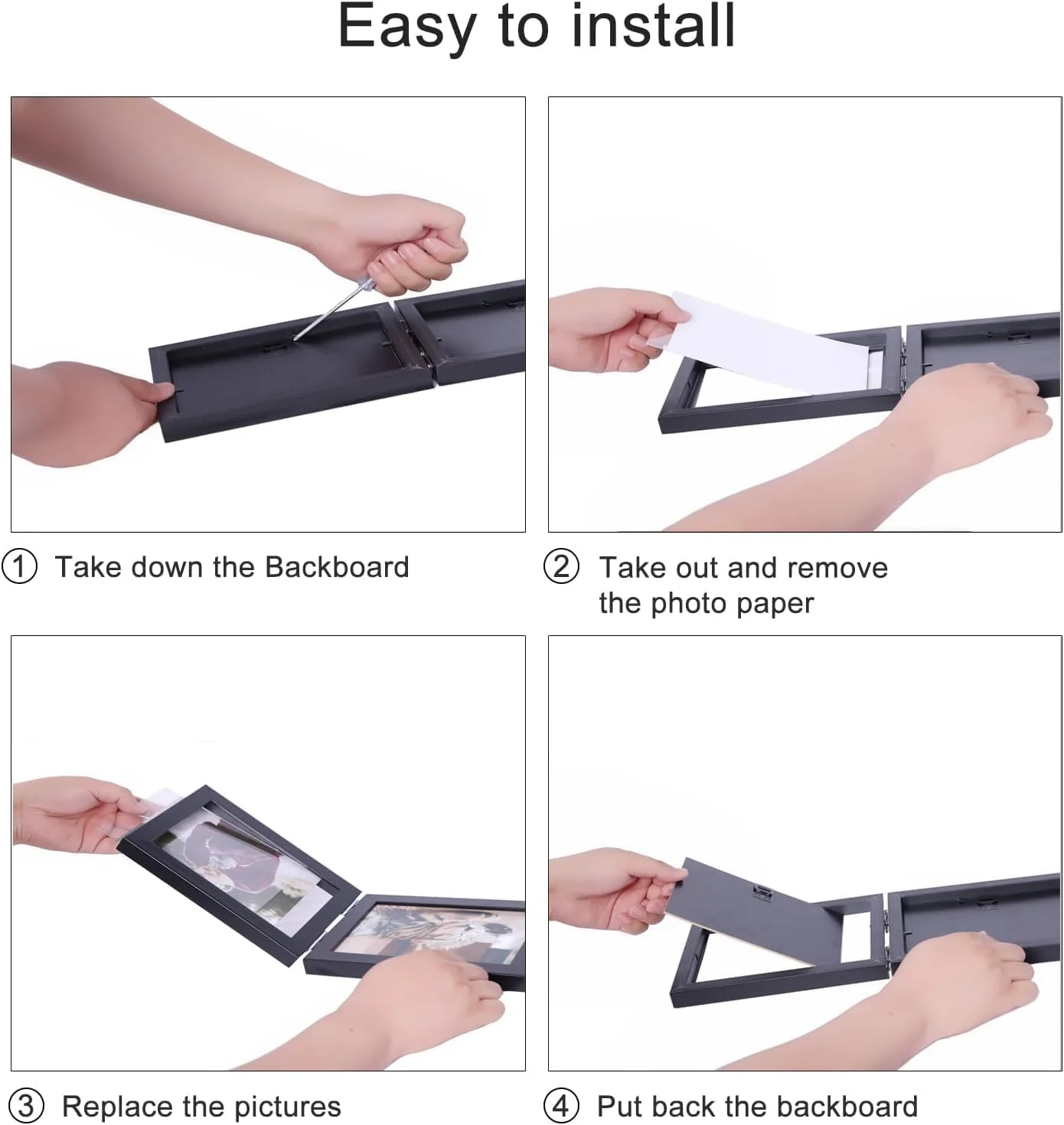 Easy to install

① Take down the Backboard

② Take out and remove the photo paper

③ Replace the pictures

④ Put back the backboard