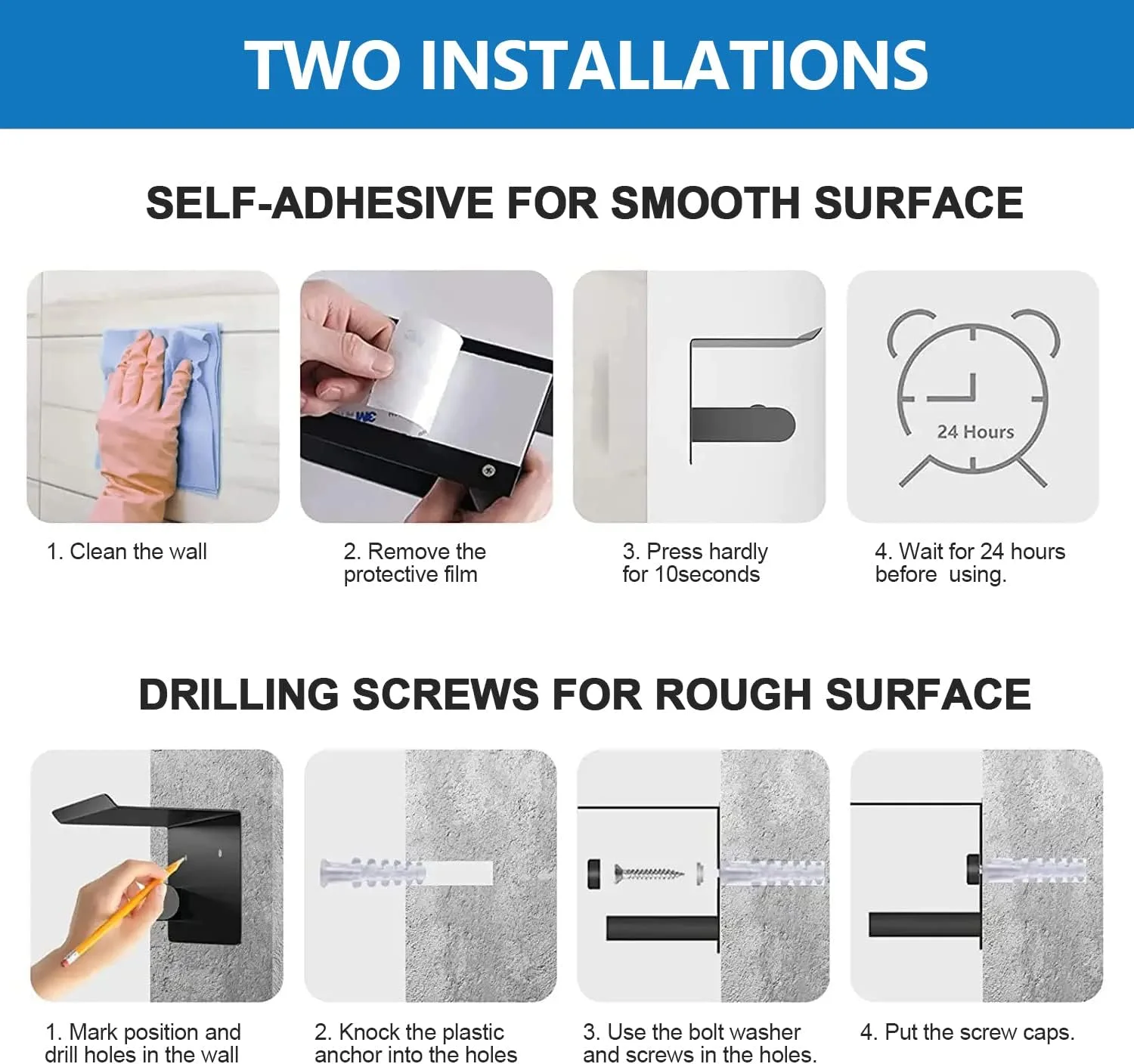 TWO INSTALLATIONS

SELF-ADHESIVE FOR SMOOTH SURFACE

24 Hours

1. Clean the wall

2. Remove the protective film

3. Press hardly for 10seconds

4. Wait for 24 hours before using.

DRILLING SCREWS FOR ROUGH SURFACE

1. Mark position and drill holes in the wall

2. Knock the plastic anchor into the holes

3. Use the bolt washer and screws in the holes.

4. Put the screw caps.