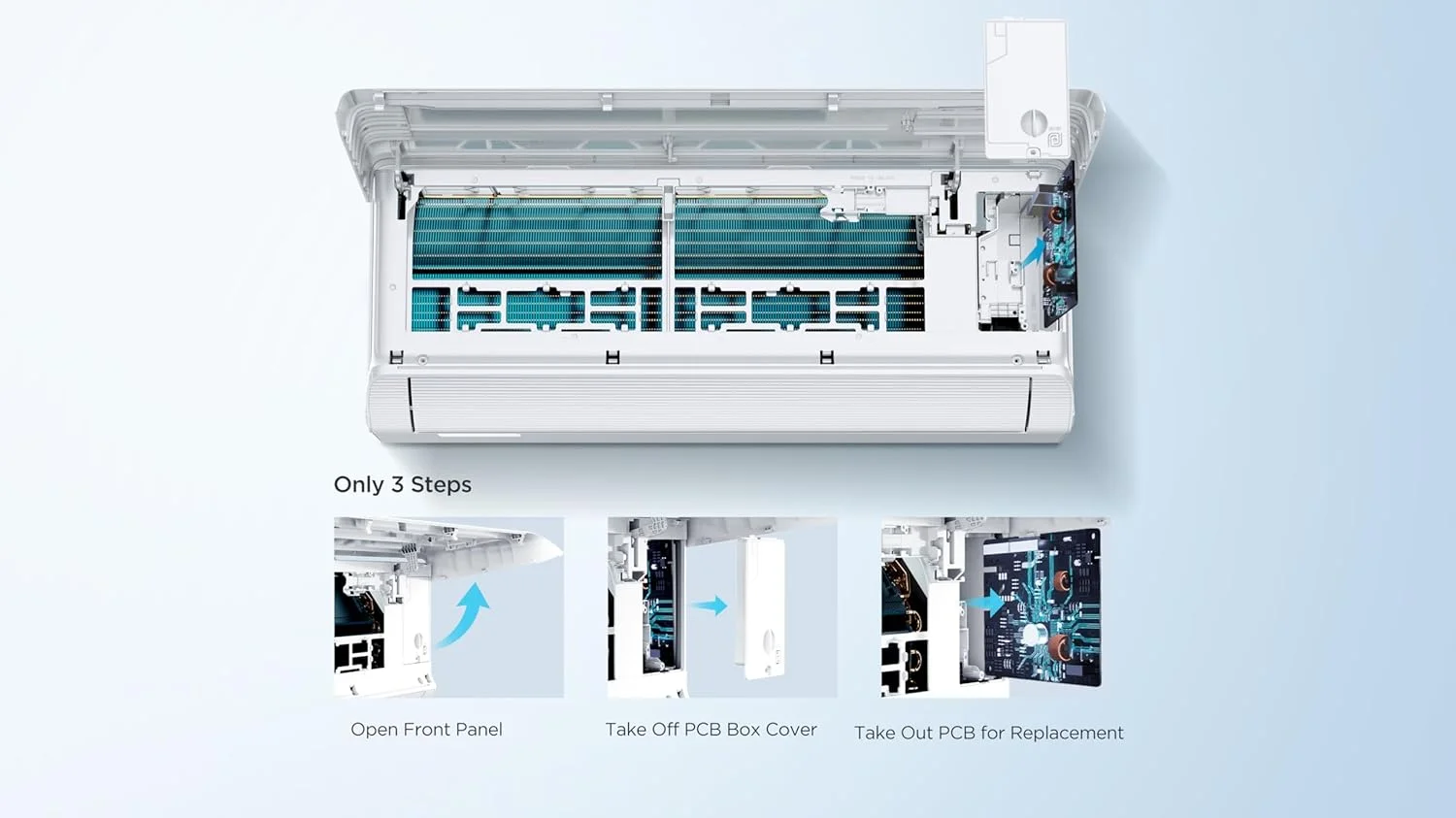 Only 3 Steps

Open Front Panel

Take Off PCB Box Cover

Take Out PCB for Replacement