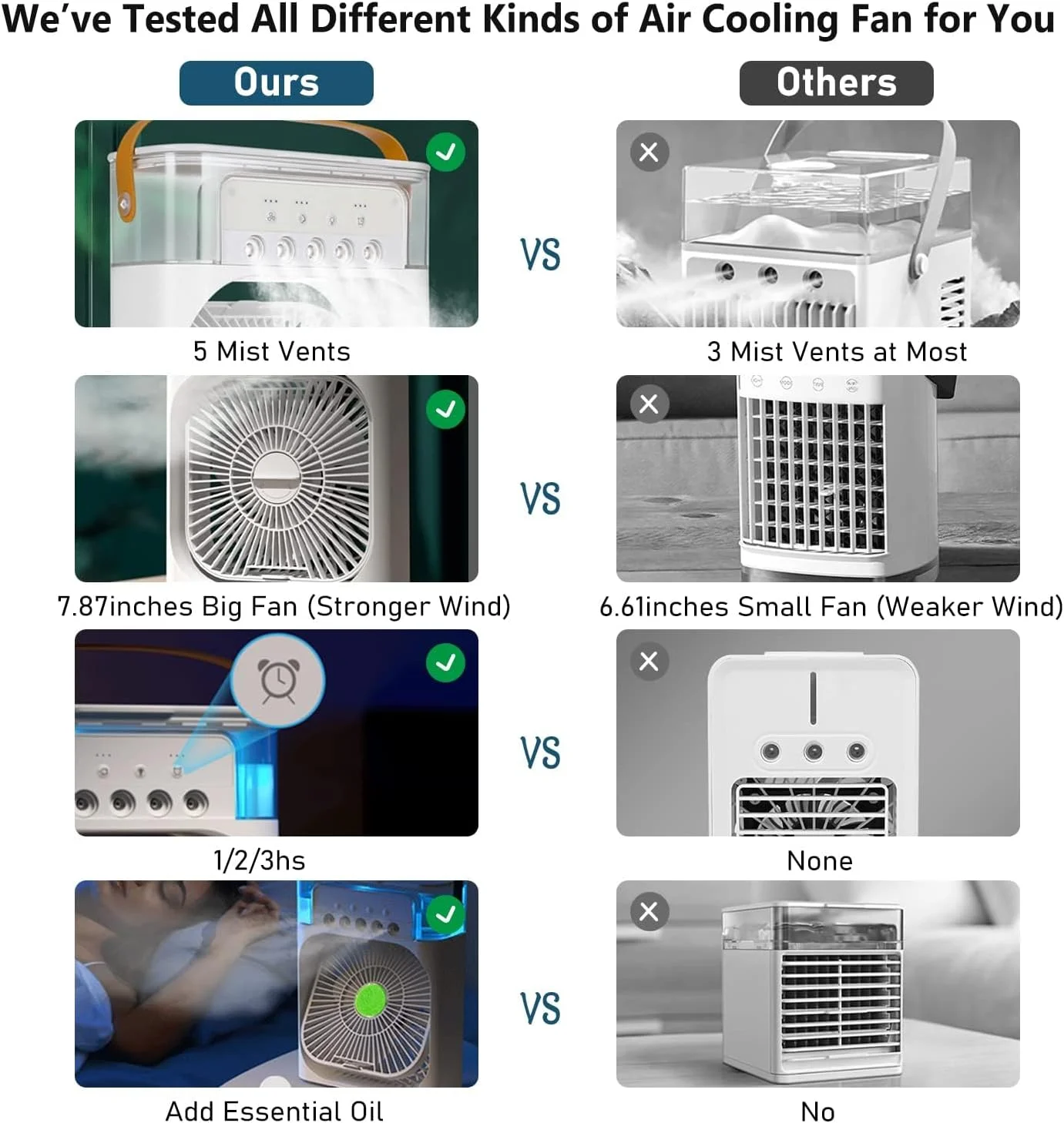 We've Tested All Different Kinds of Air Cooling Fan for You

Ours

Others

5 Mist Vents

VS

3 Mist Vents at Most

7.87inches Big Fan (Stronger Wind)

VS

6.61inches Small Fan (Weaker Wind)

1/2/3hs

VS

None

Add Essential Oil

VS

No