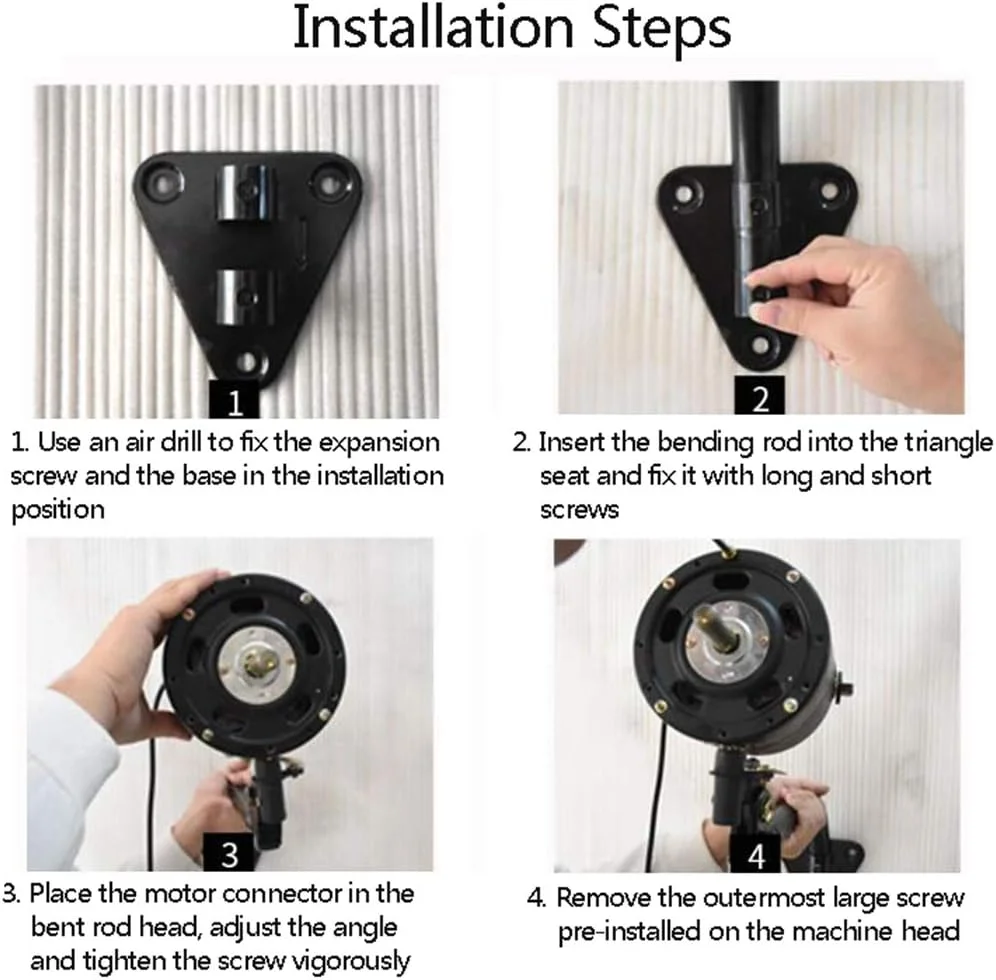 Installation Steps

1

1. Use an air drill to fix the expansion screw and the base in the installation position

2

2. Insert the bending rod into the triangle seat and fix it with long and short screws

3

3. Place the motor connector in the bent rod head, adjust the angle and tighten the screw vigorously

4

4. Remove the outermost large screw pre-installed on the machine head