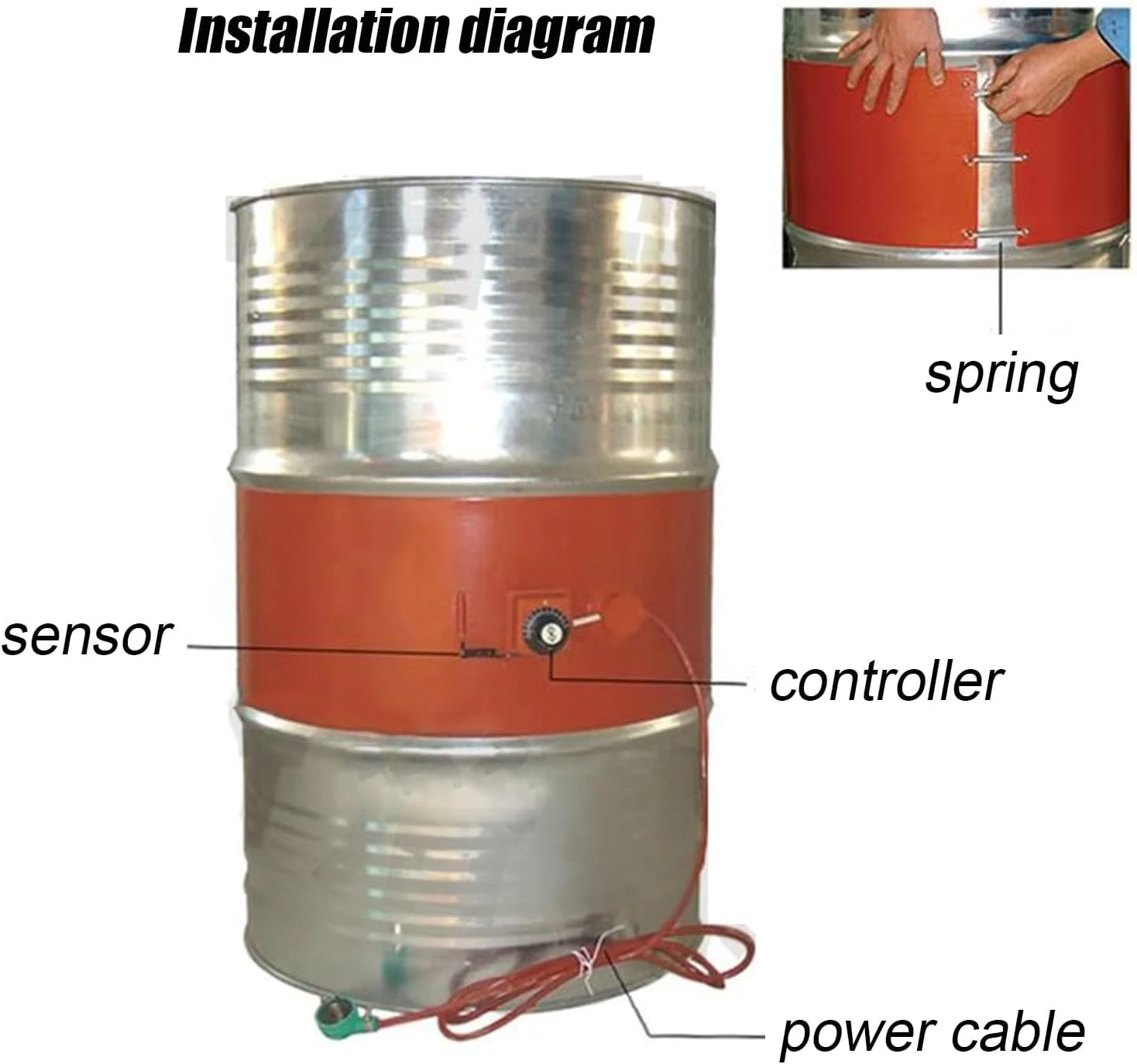 Installation diagram

spring

sensor

controller

power cable