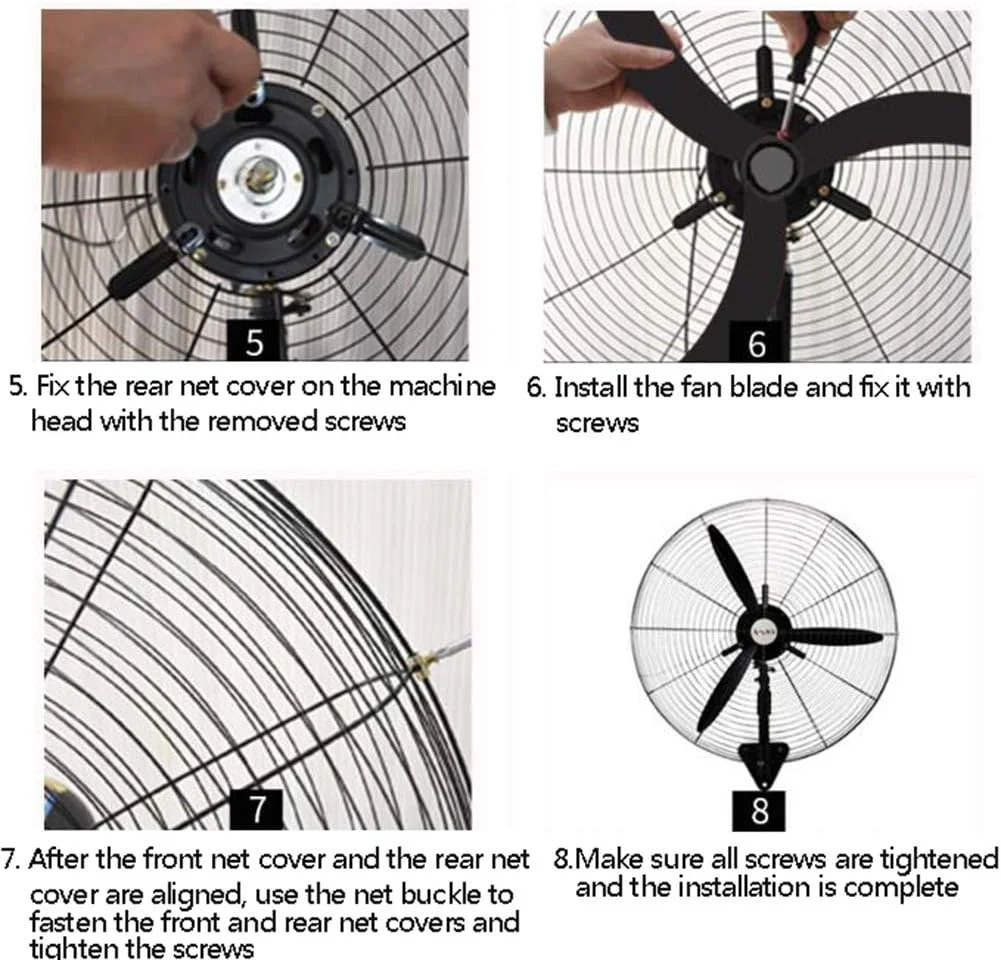 5

5. Fix the rear net cover on the machine head with the removed screws

6

6. Install the fan blade and fix it with screws

7

7. After the front net cover and the rear net cover are aligned, use the net buckle to fasten the front and rear net covers and tighten the screws

8

8.Make sure all screws are tightened and the installation is complete