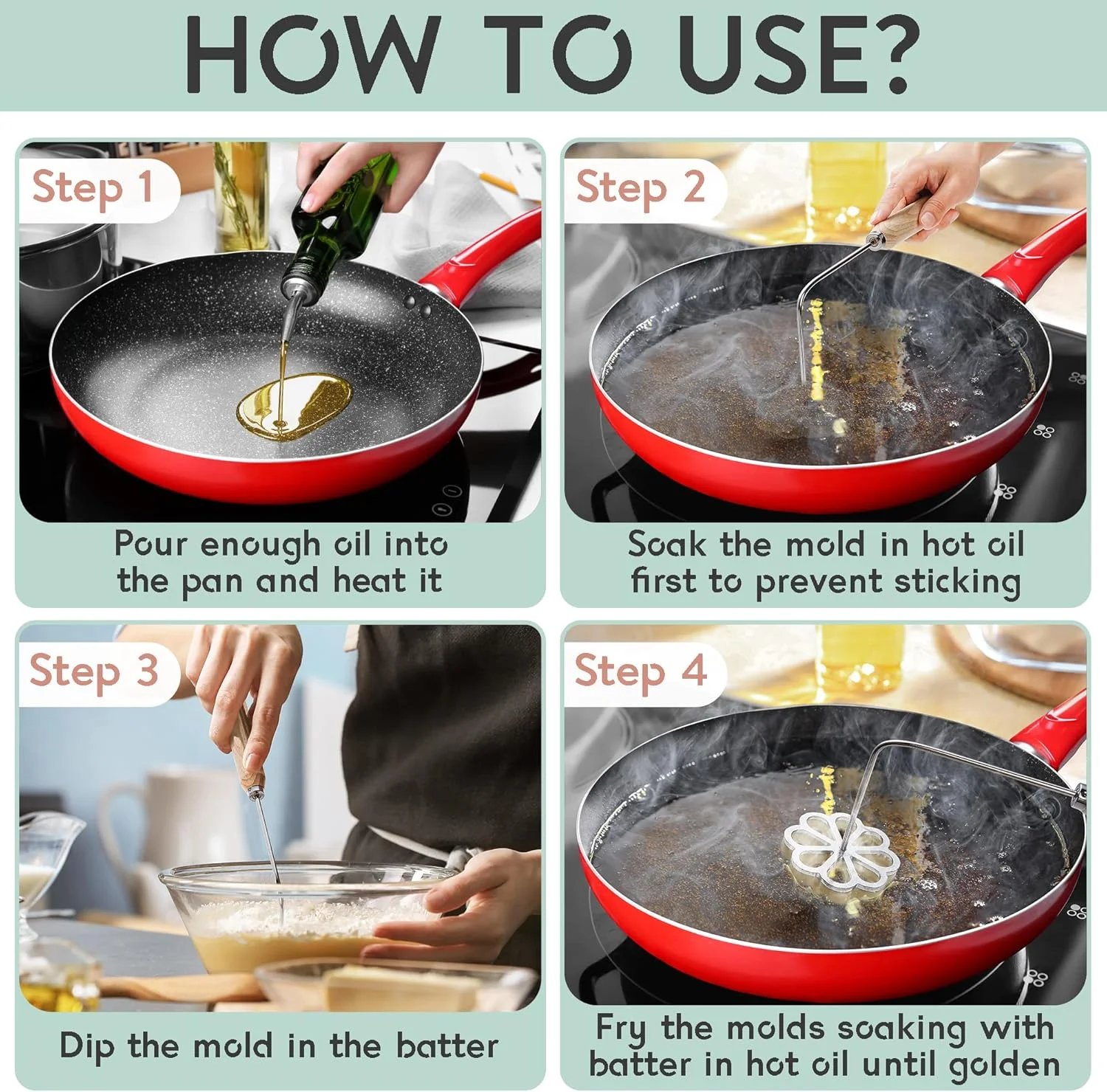 HOW TO USE?

Step 1

Pour enough oil into the pan and heat it

Step 2

Soak the mold in hot oil first to prevent sticking

Step 3

Dip the mold in the batter

Step 4

Fry the molds soaking with batter in hot oil until golden