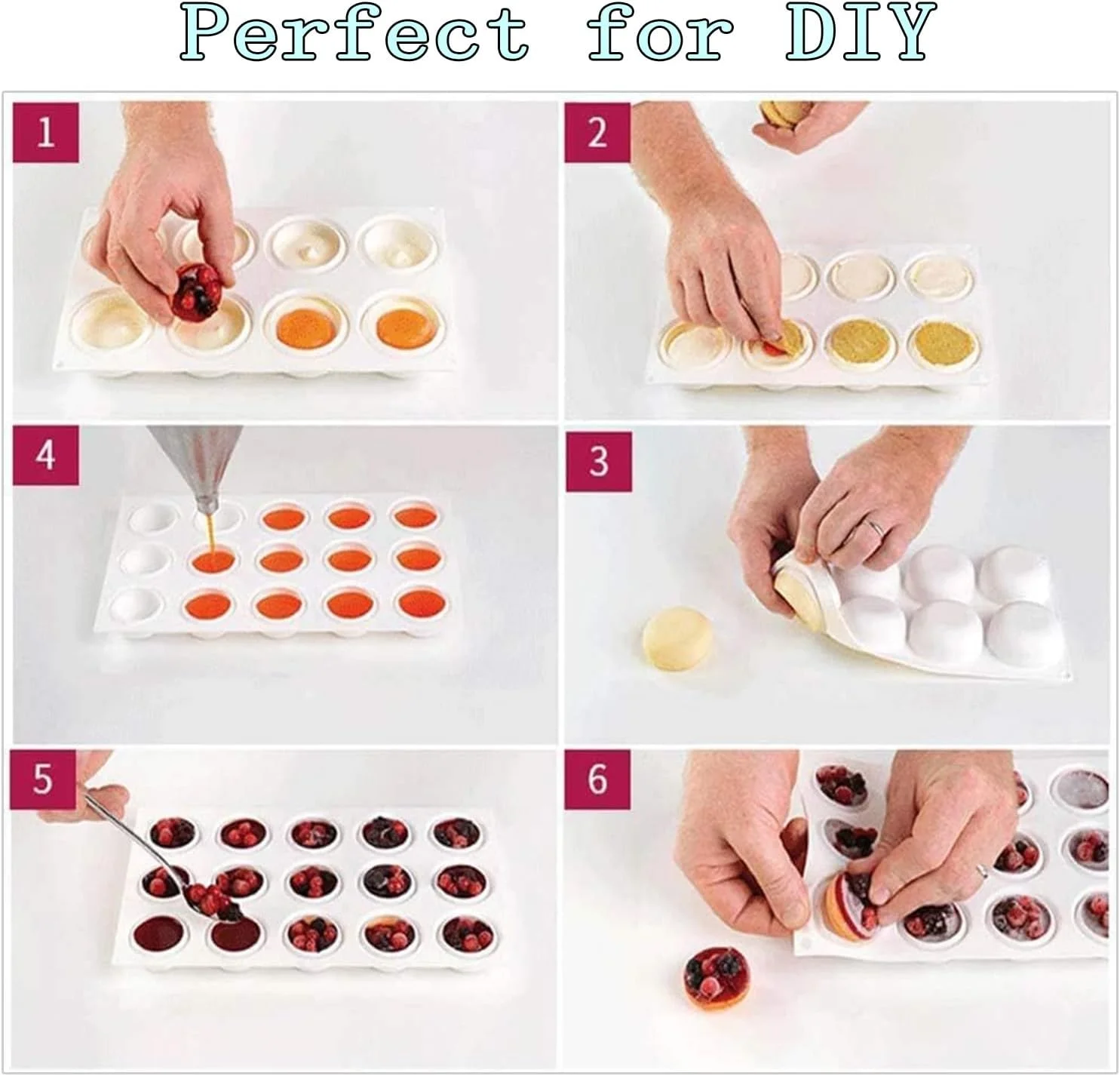 Perfect for DIY

1

2

4

3

5

6