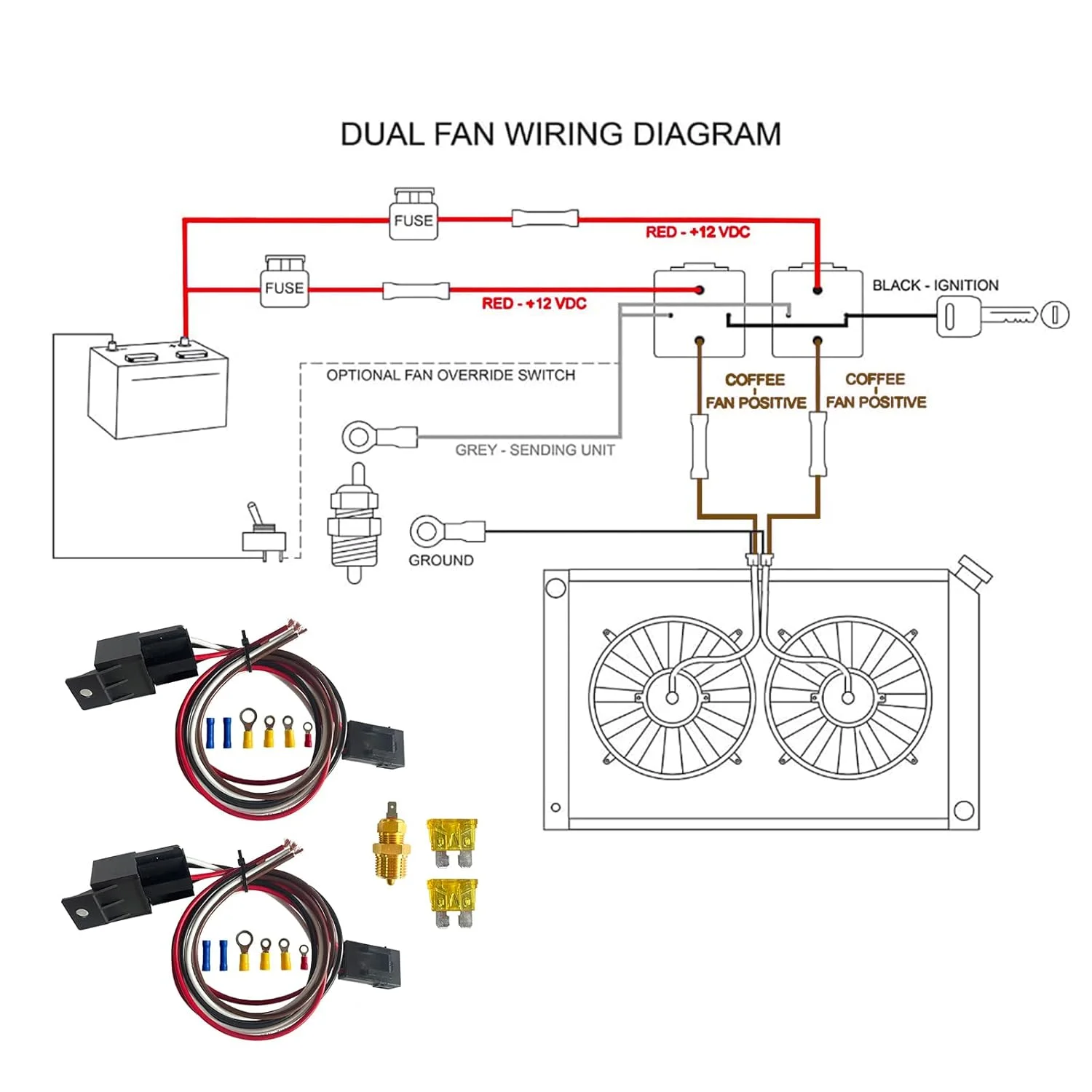 DUAL FAN WIRING DIAGRAM

FUSE

RED - +12 VDC

FUSE

RED - +12 VDC

BLACK - IGNITION

OPTIONAL FAN OVERRIDE SWITCH

COFFEE
FAN POSITIVE

COFFEE
FAN POSITIVE

GREY - SENDING UNIT

GROUND