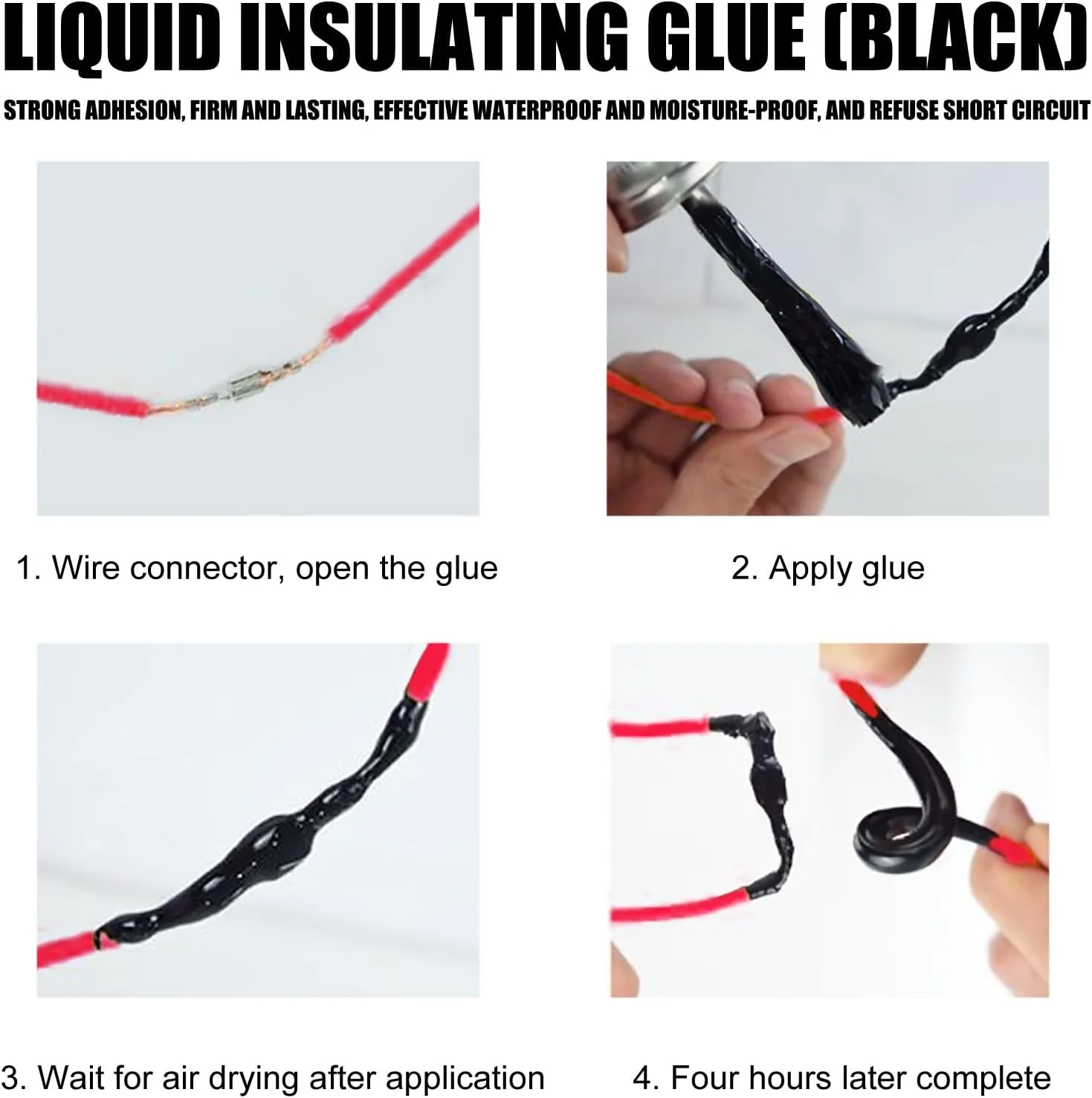 LIQUID INSULATING GLUE (BLACK)

STRONG ADHESION, FIRM AND LASTING, EFFECTIVE WATERPROOF AND MOISTURE-PROOF, AND REFUSE SHORT CIRCUIT

1. Wire connector, open the glue

2. Apply glue

3. Wait for air drying after application

4. Four hours later complete