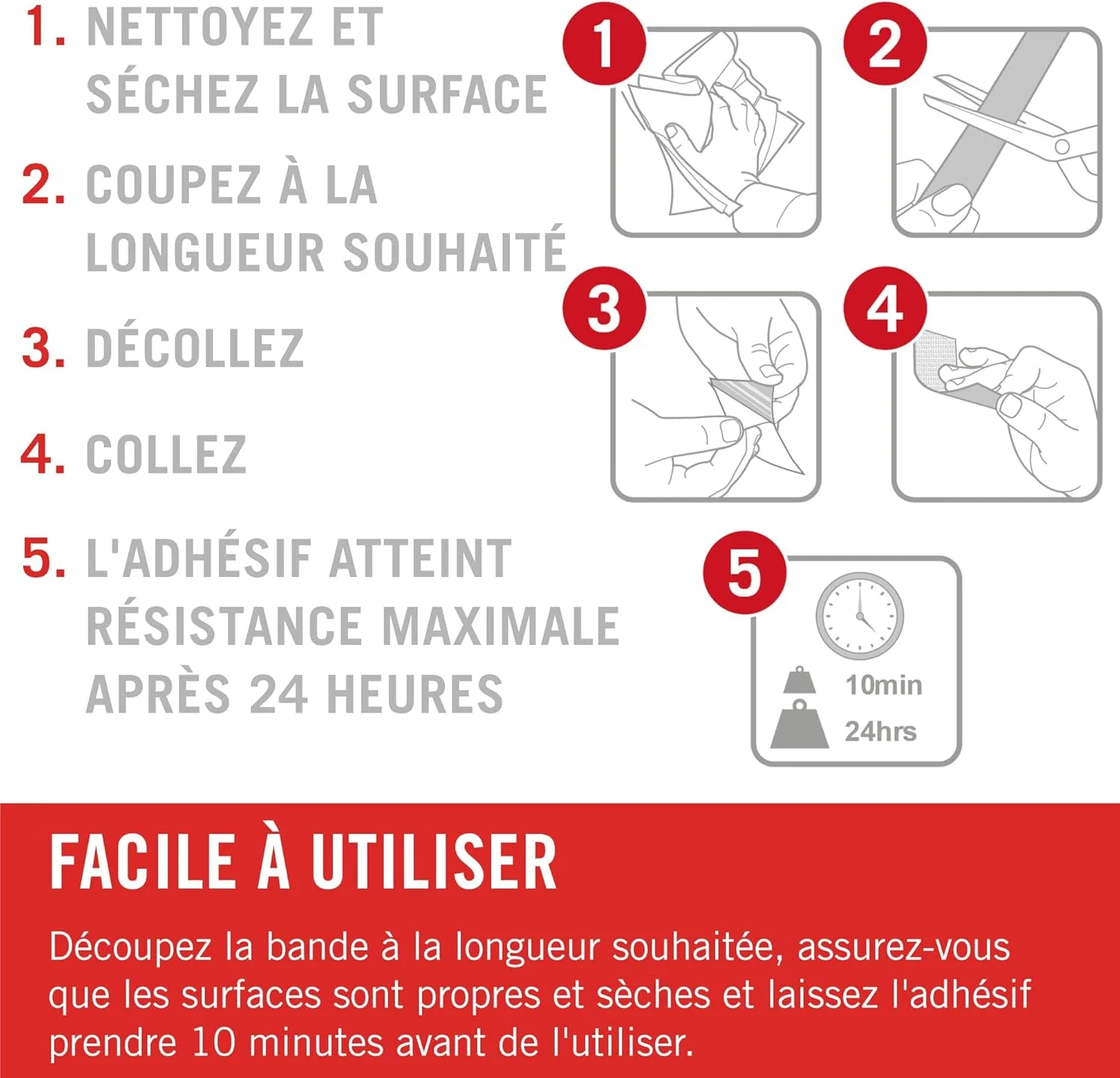 1. NETTOYEZ ET SÉCHEZ LA SURFACE

2. COUPEZ À LA LONGUEUR SOUHAITÉ

3. DÉCOLLEZ

4. COLLEZ

5. L'ADHÉSIF ATTEINT RÉSISTANCE MAXIMALE APRÈS 24 HEURES

1

2

3

4

5

10min

24hrs

FACILE À UTILISER

Découpez la bande à la longueur souhaitée, assurez-vous que les surfaces sont propres et sèches et laissez l'adhésif prendre 10 minutes avant de l'utiliser.