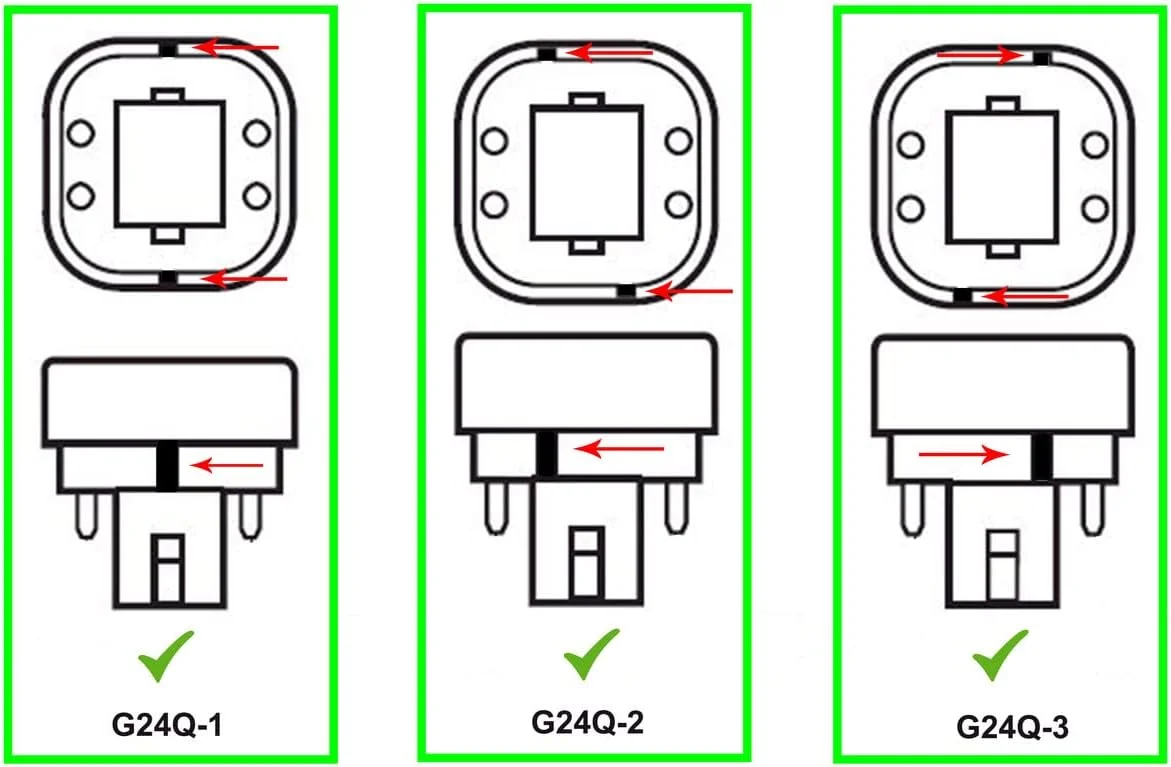 G24Q-1

G24Q-2

G24Q-3