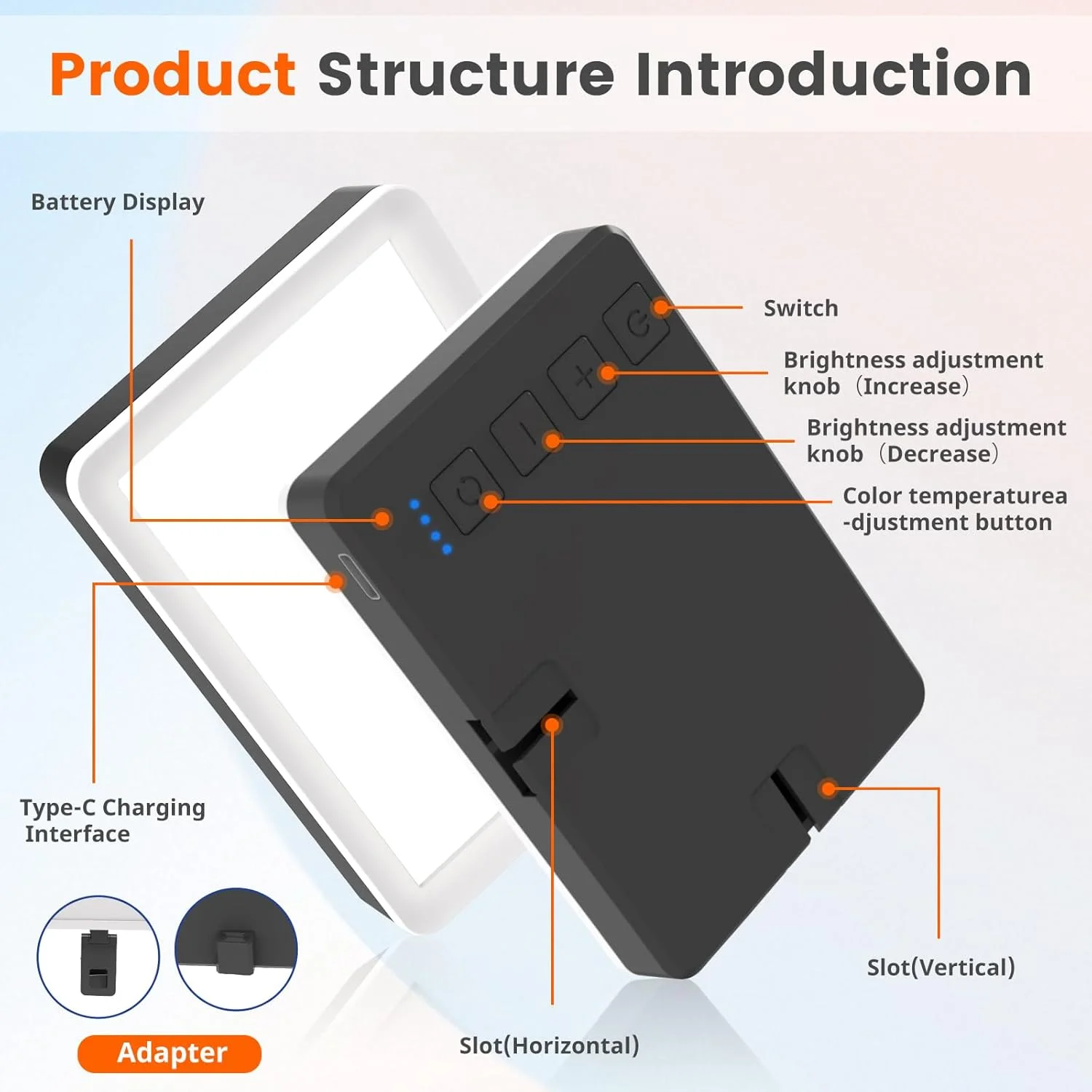 Product Structure Introduction

Battery Display

Switch

Brightness adjustment knob（Increase）

Brightness adjustment knob（Decrease）

Color temperaturea -djustment button

Type-C Charging Interface

Adapter

Slot(Horizontal)

Slot(Vertical)